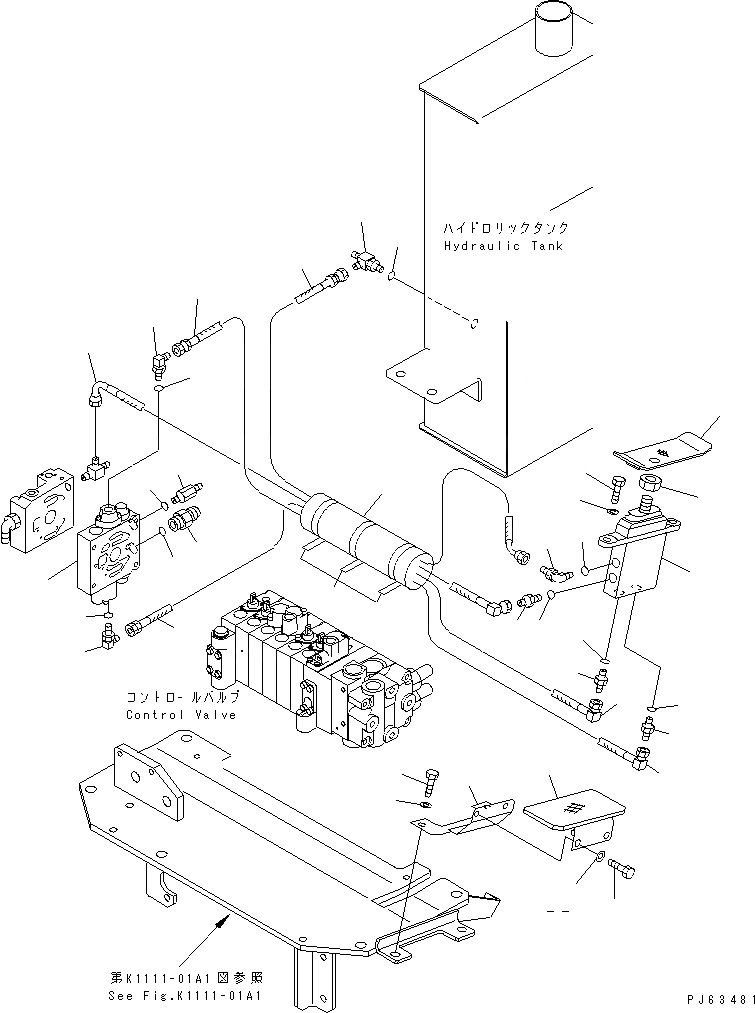 ハイドロリックタンク
Hydraulic Tank

コントロールバルブ
Control Valve

第K1111-01A1図参照
See Fig.K1111-01A1

PJ63481