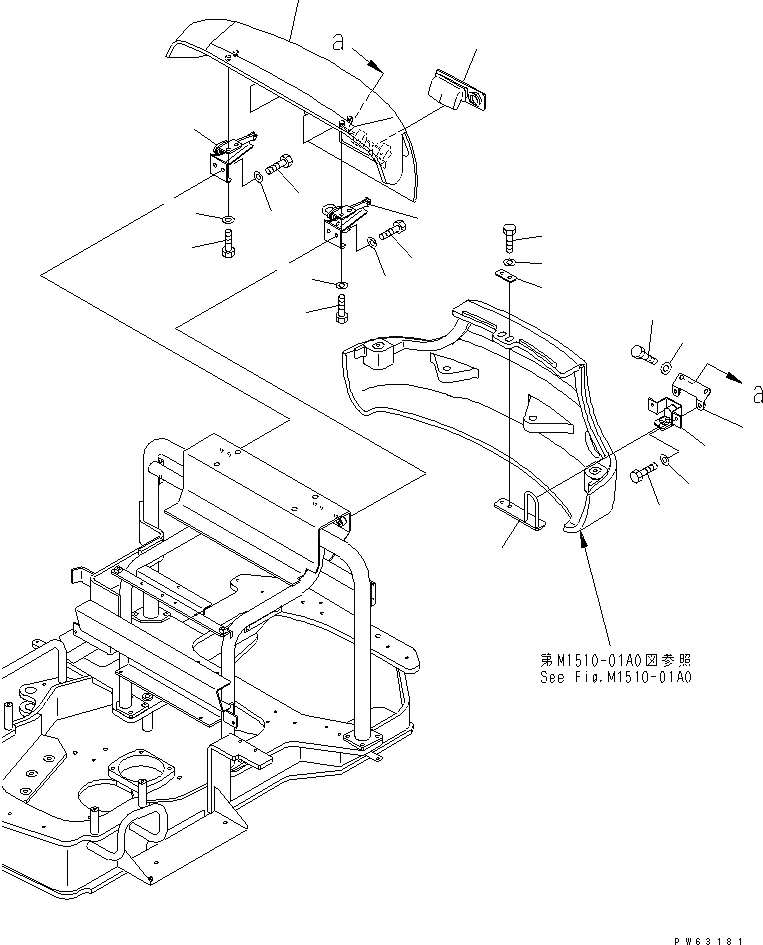 a

a

第M1510-01A0図参照
See Fig.M1510-01A0

PW63181