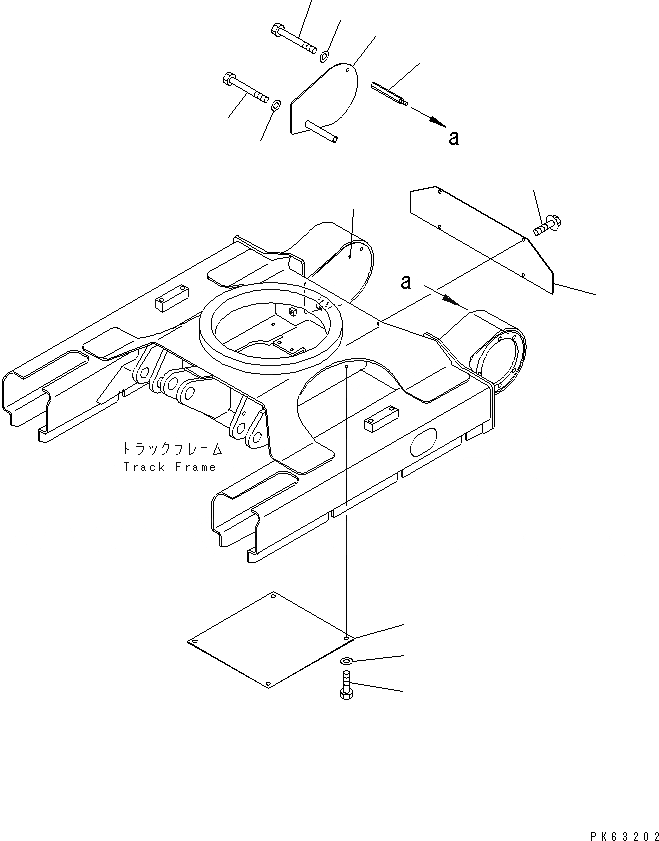 a

a

トラックフレーム
Track Frame

PK63202