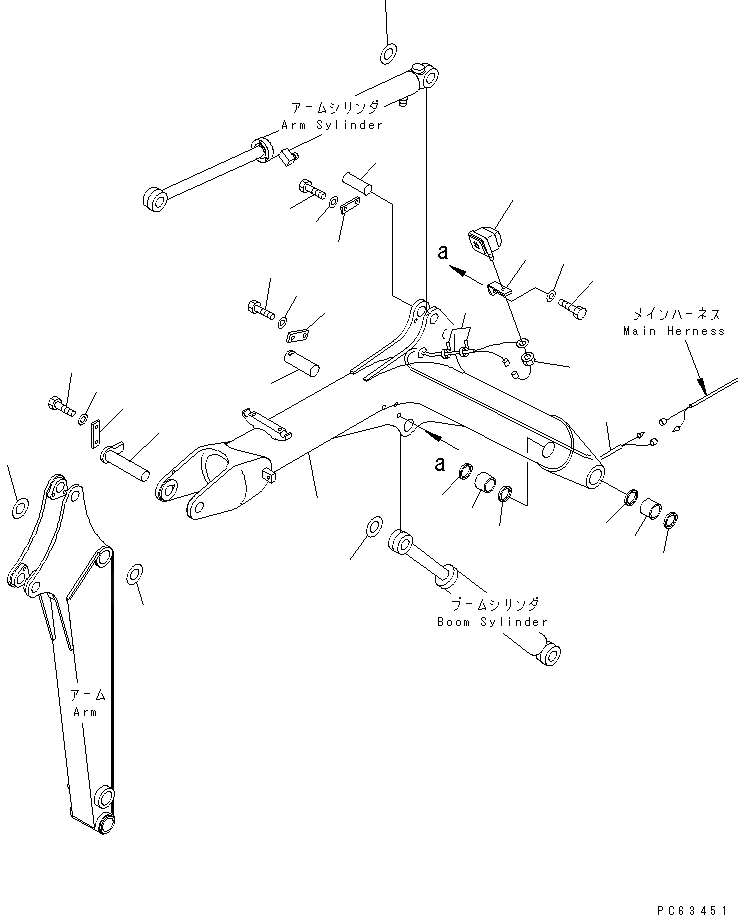 アームシリンダ
Arm Sylinder

a

メインハーネス
Main Herness

a

ブームシリンダ
Boom Sylinder

アーム
Arm

PC63451