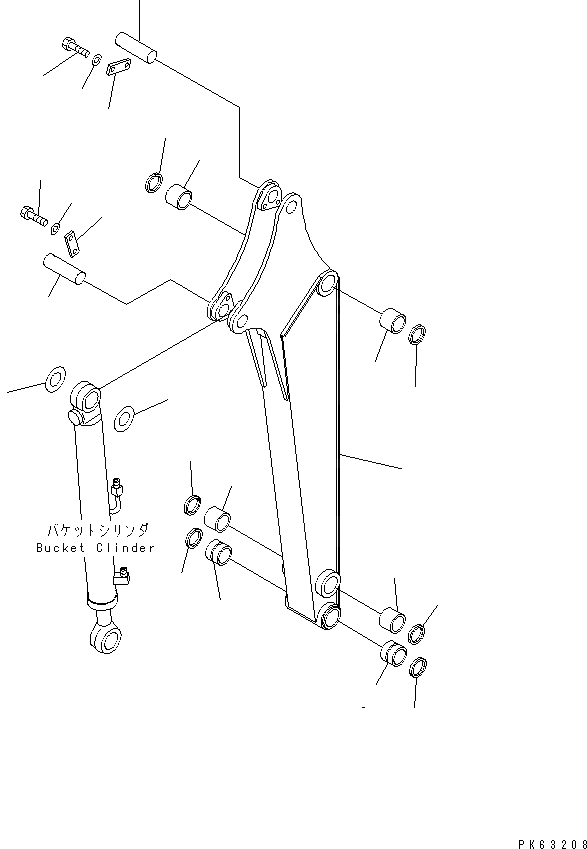 バケットシリンダ
Bucket Clinder

PK63208