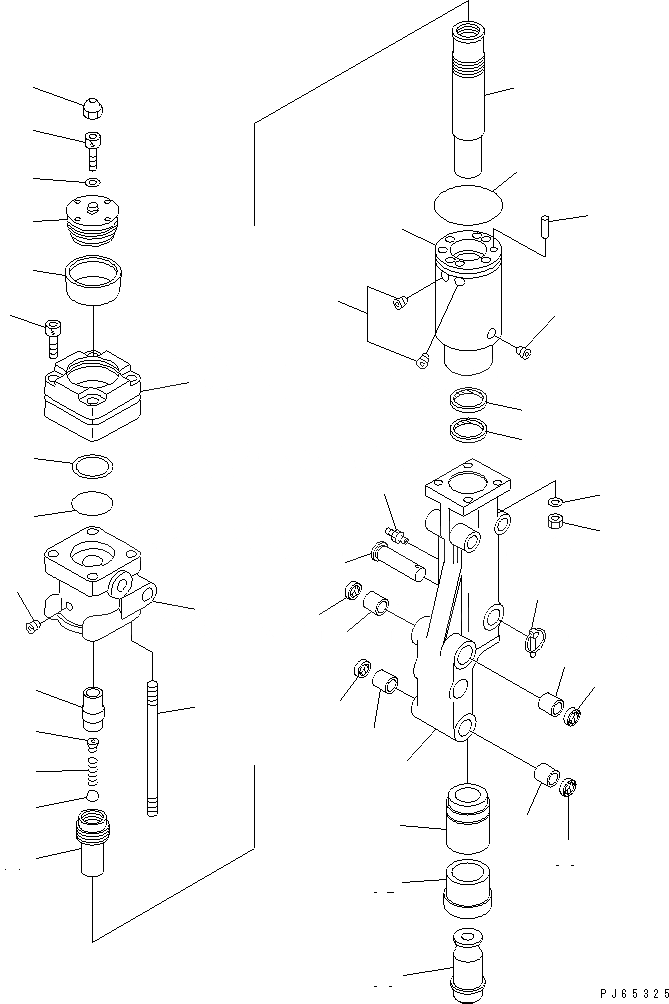 PJ65325