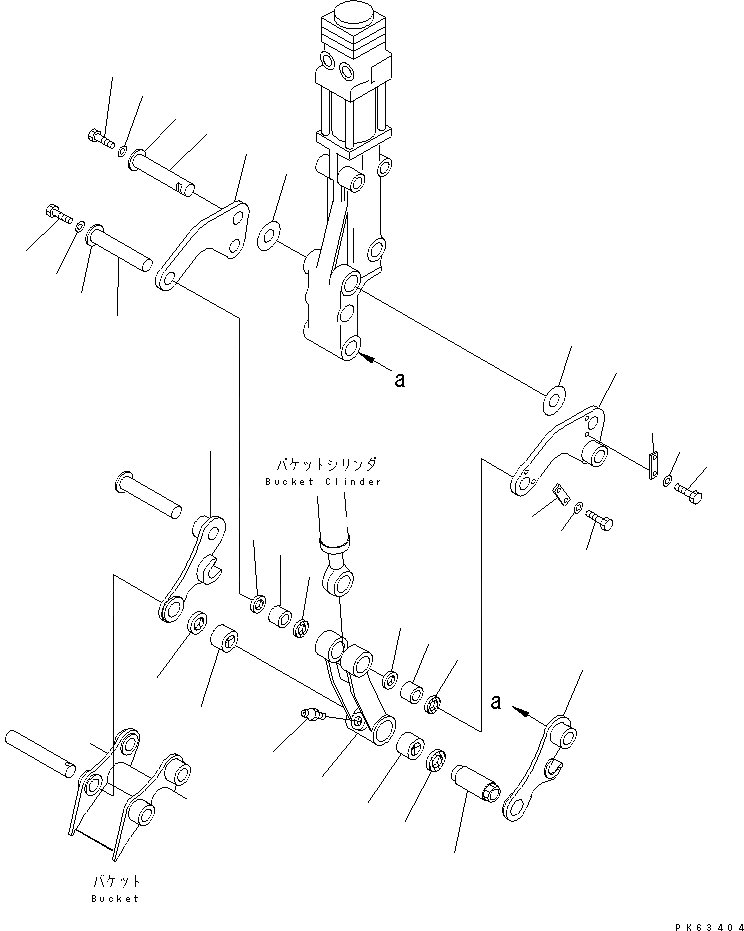 a

バケットシリンダ
Bucket Clinder

a

バケット
Bucket

PK63404