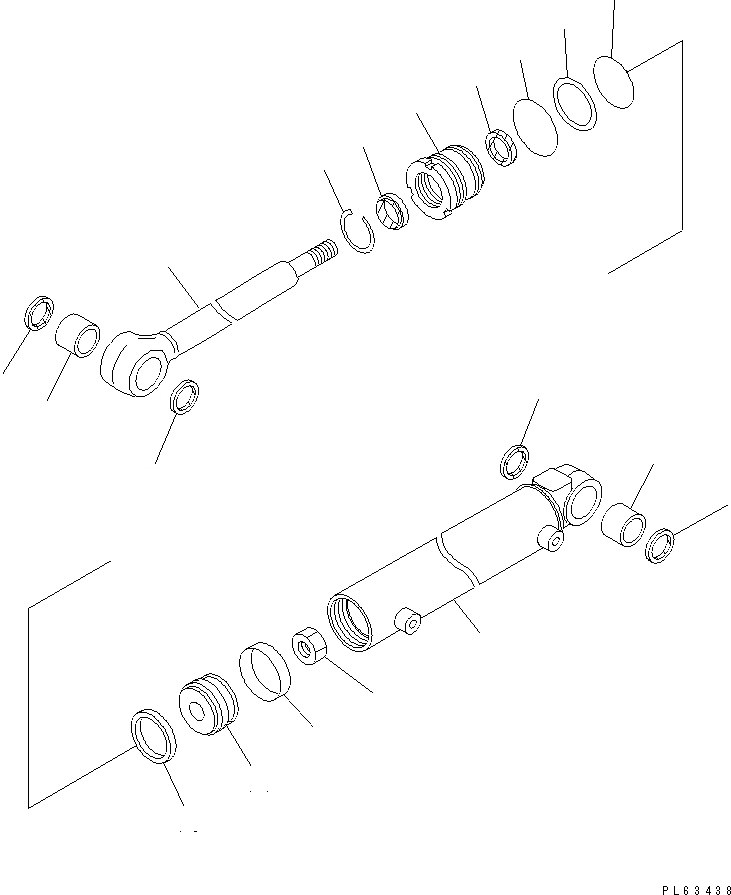 PL63438