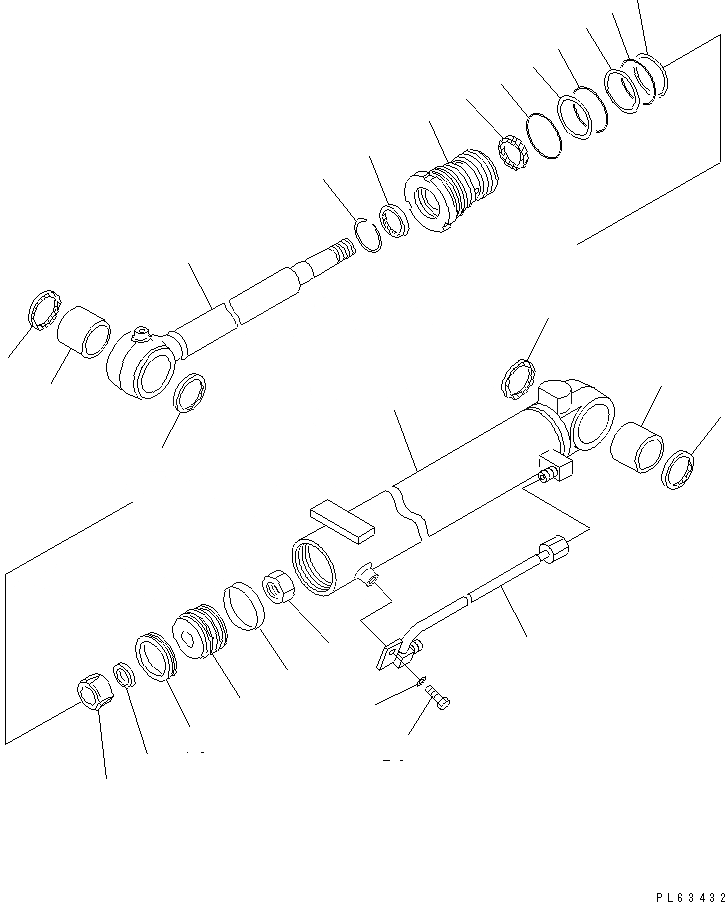 PL63432