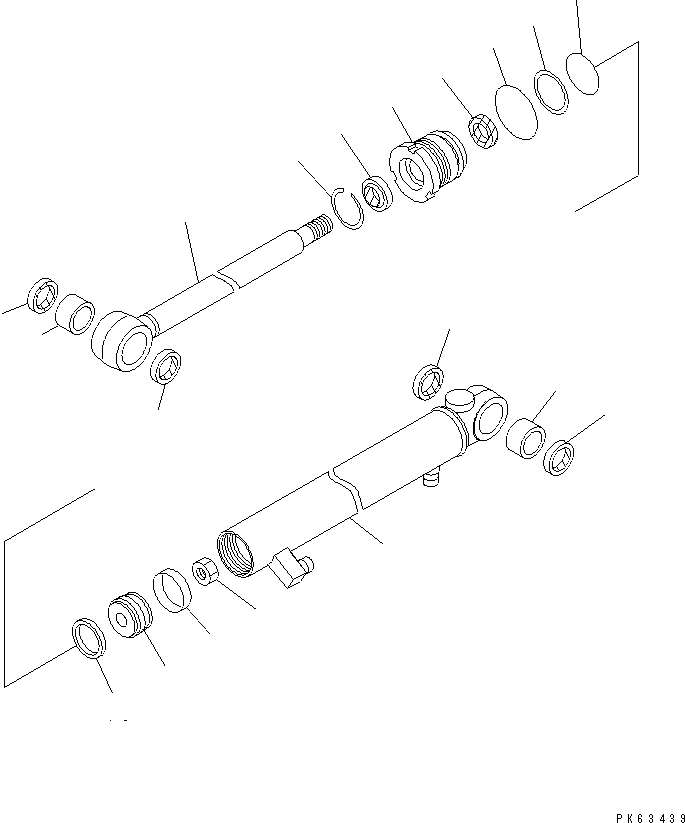 PK63439