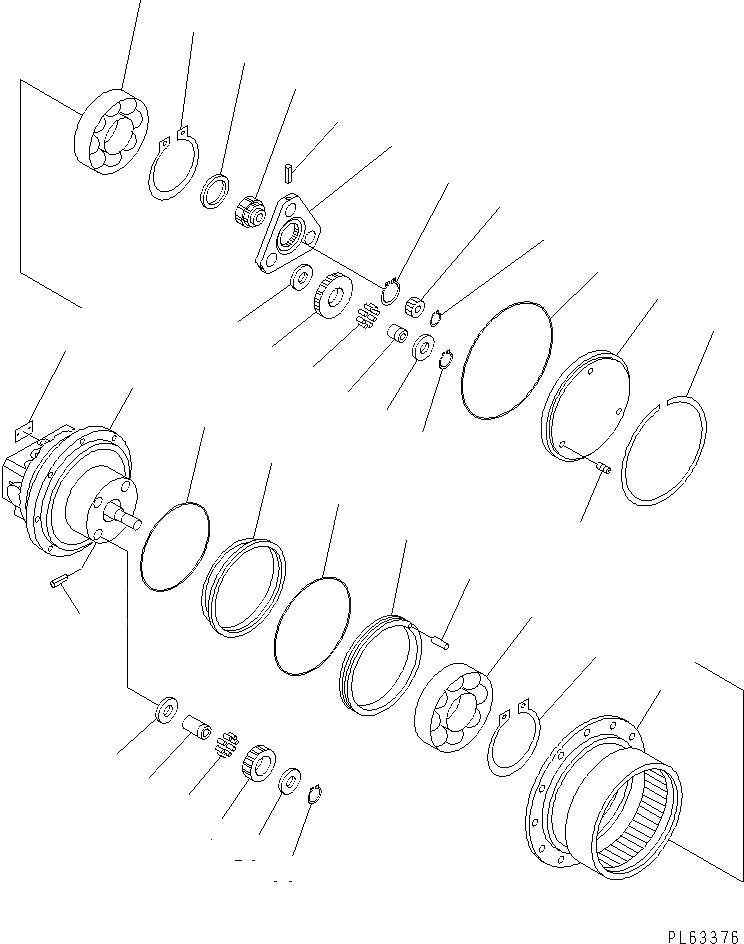 PL63376