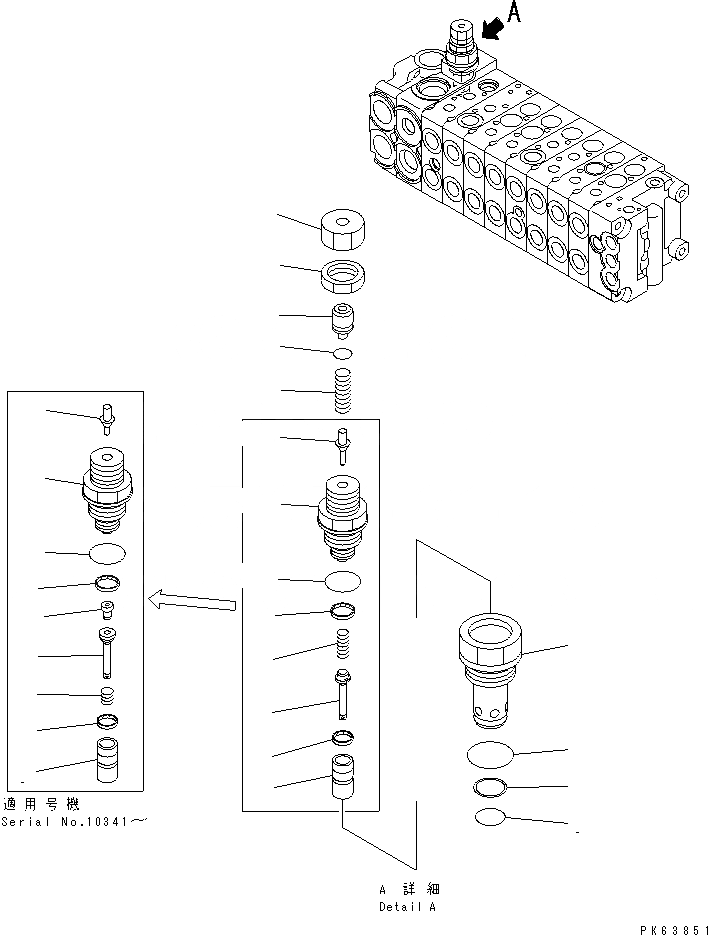 A

適用号機
Serial No.10341～

A 詳細
Detail A

PK63851