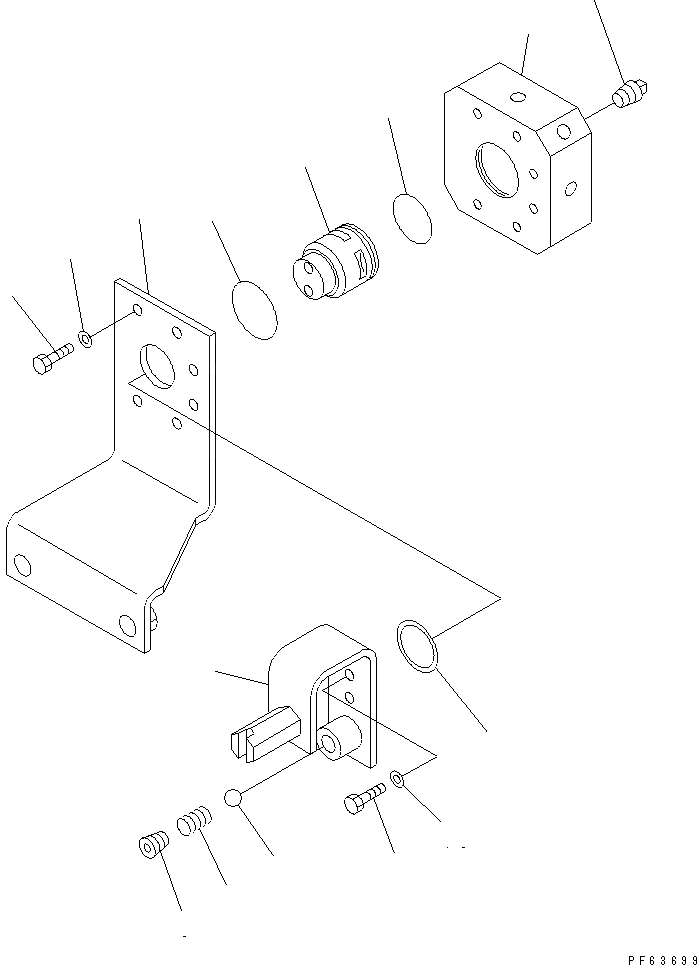 PF63699