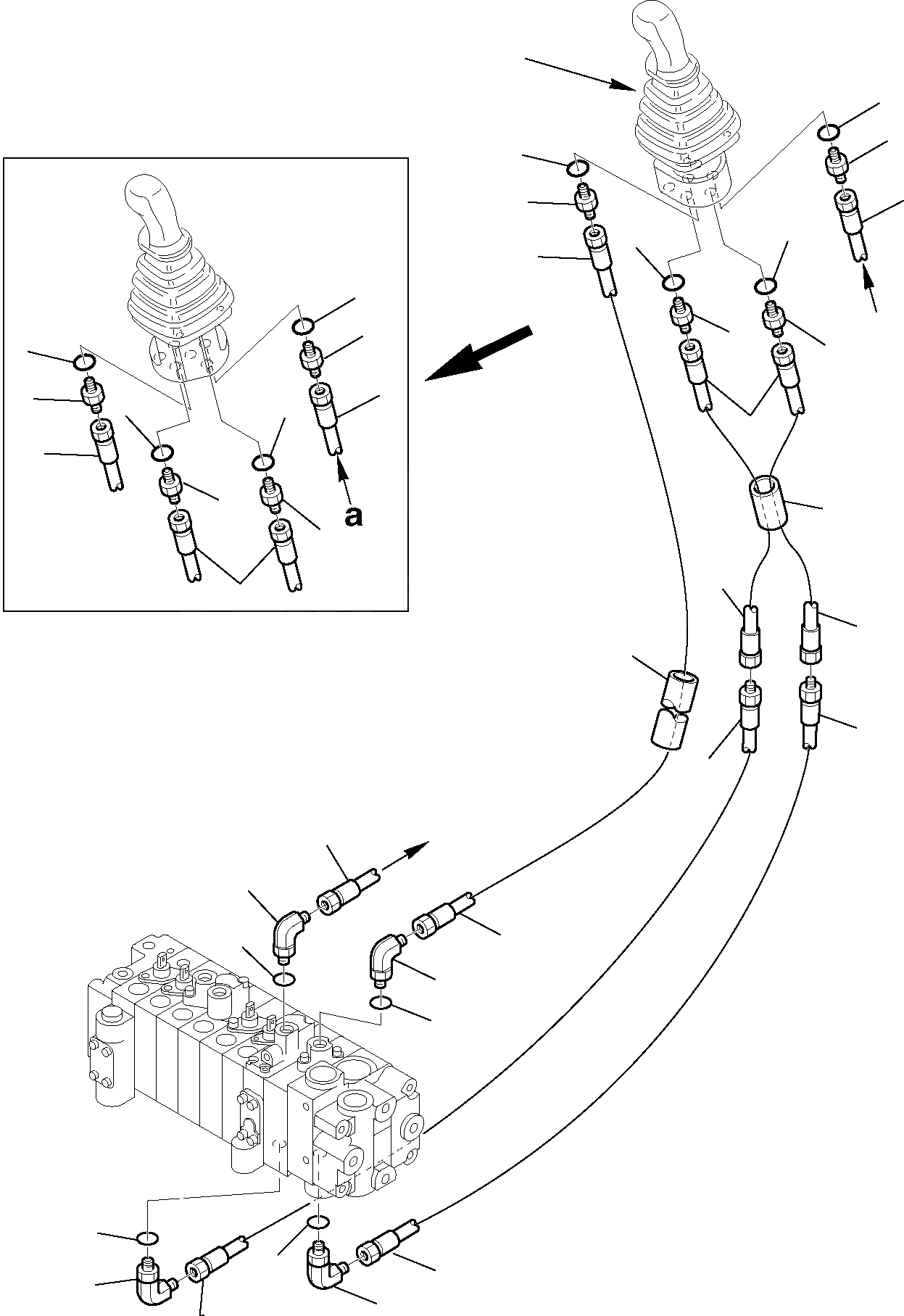 a