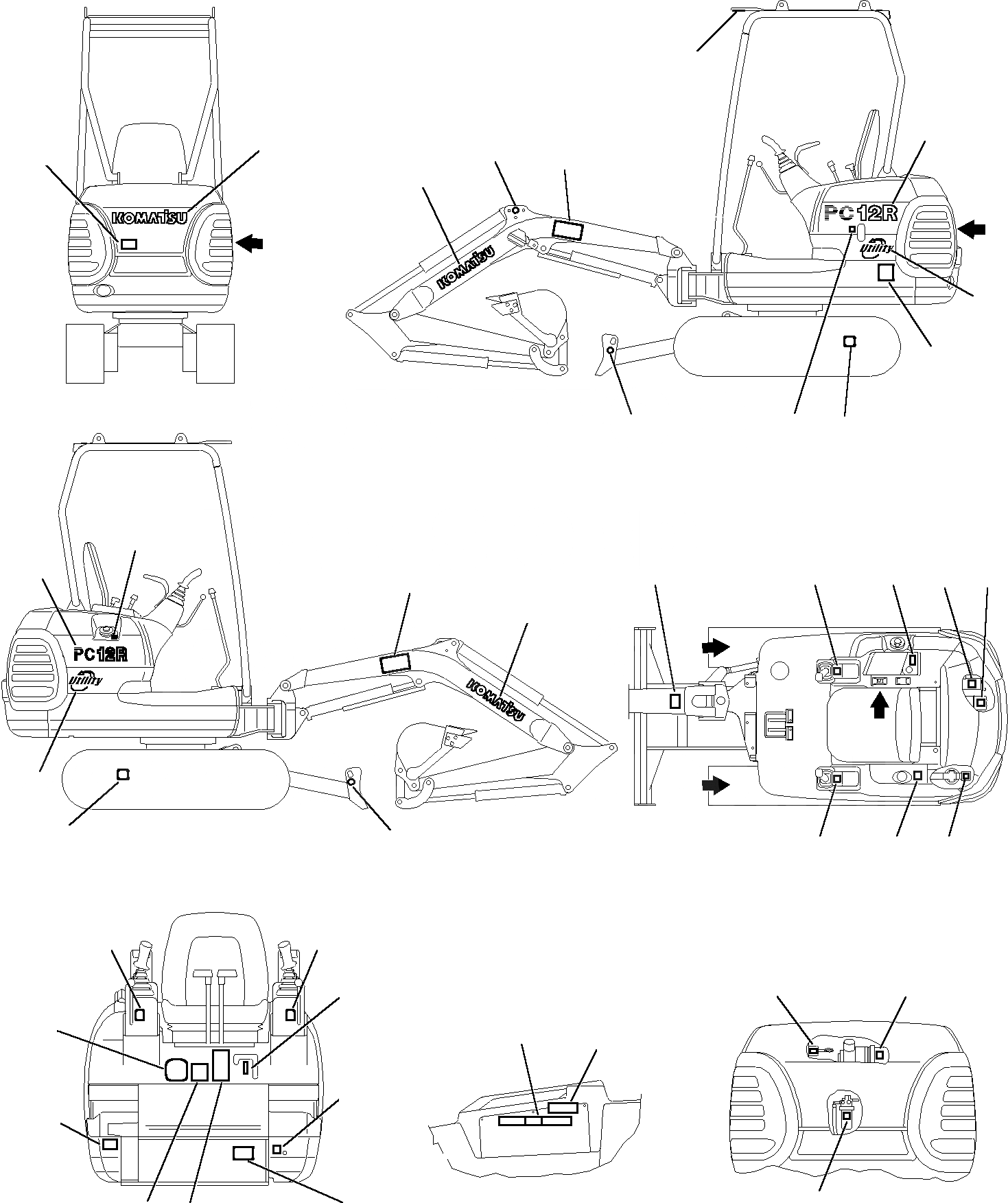 KOMATSU

KOMATSU

PC12R

Utility

PC12R

Utility

KOMATSU