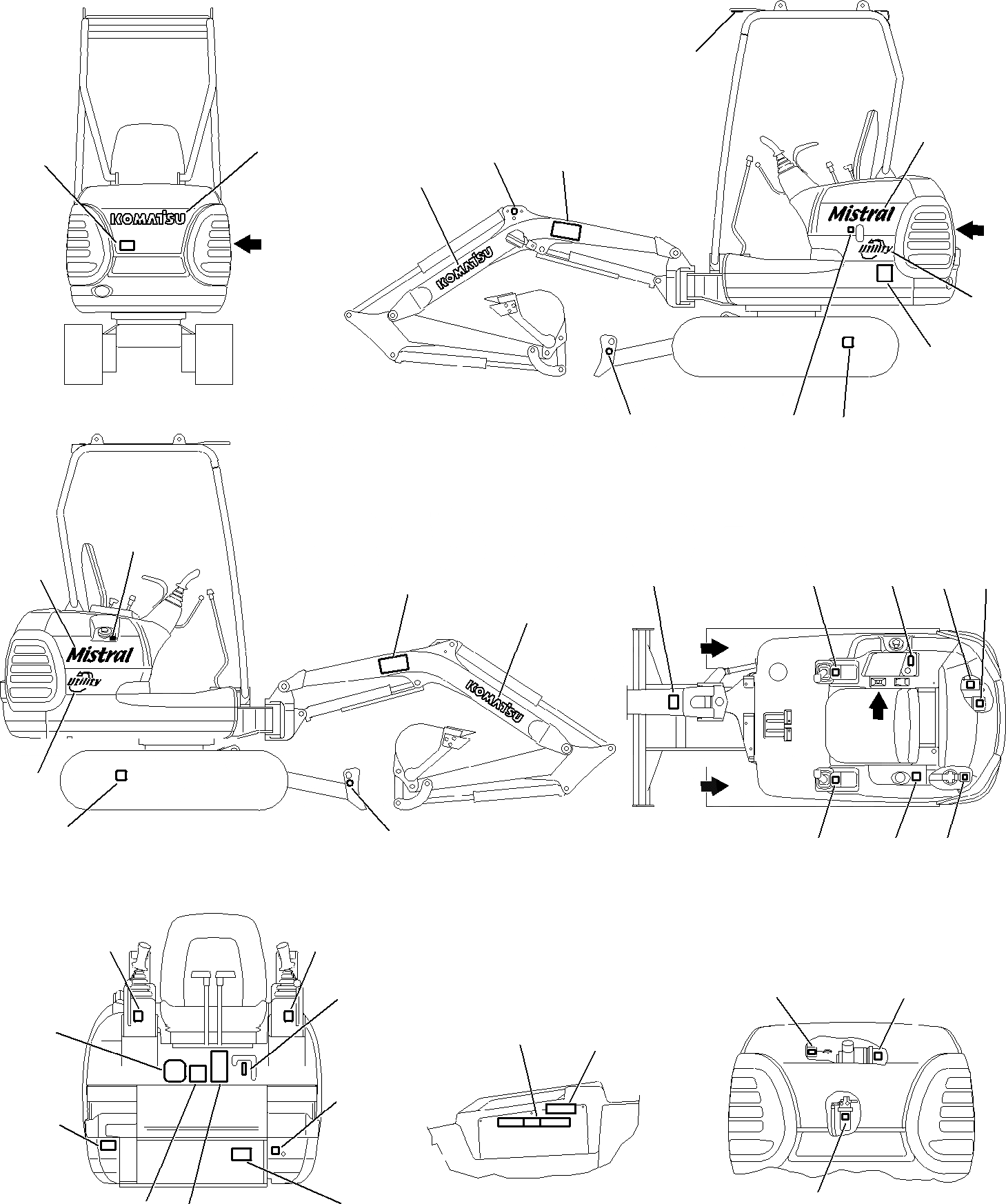 KOMATSU
KOMATSU
Mistral
Utility
Mistral
Utility
KOMATSU