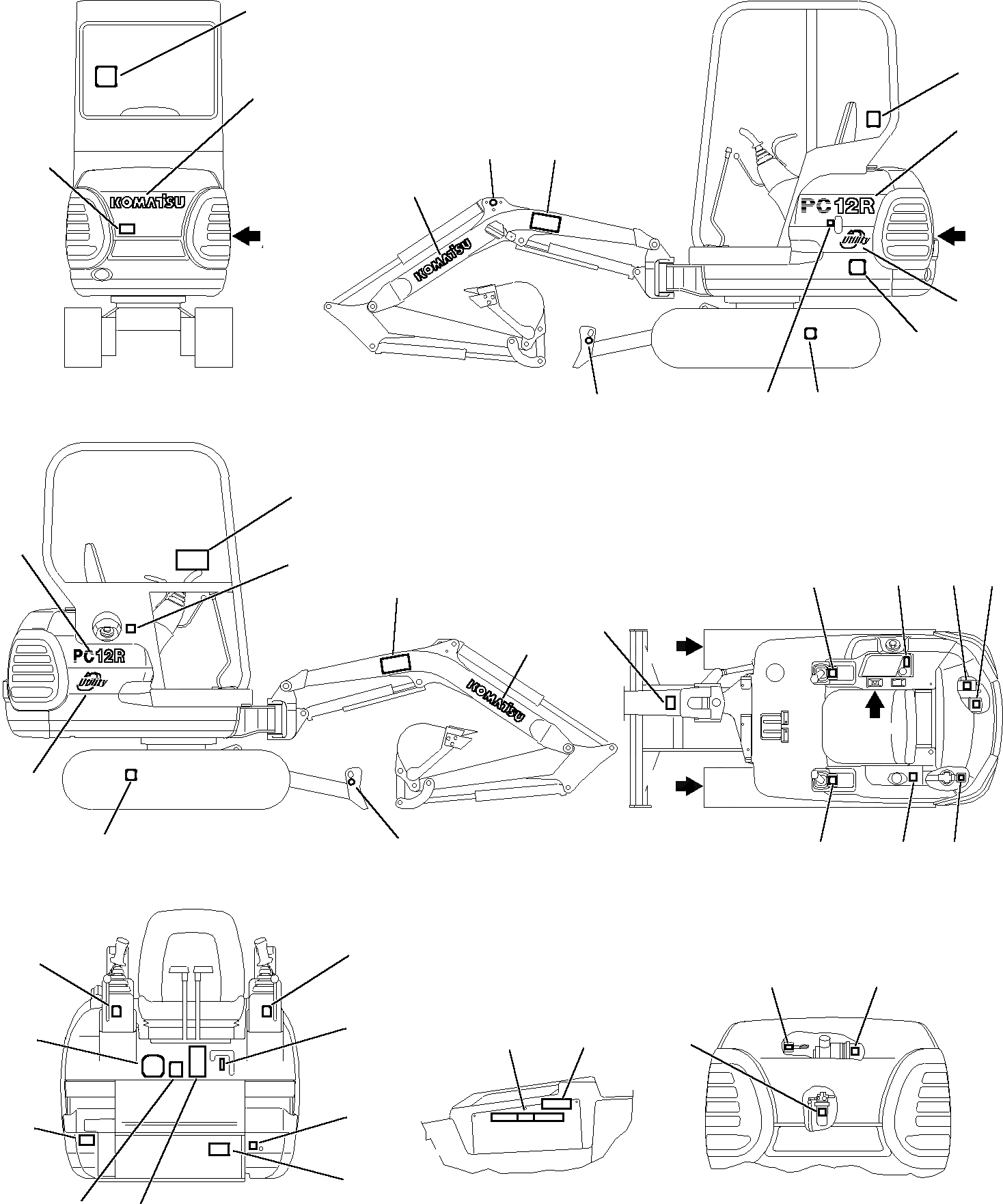 KOMATSU

KOMATSU

PC12R

Utility

PC12R

Utility

KOMATSU