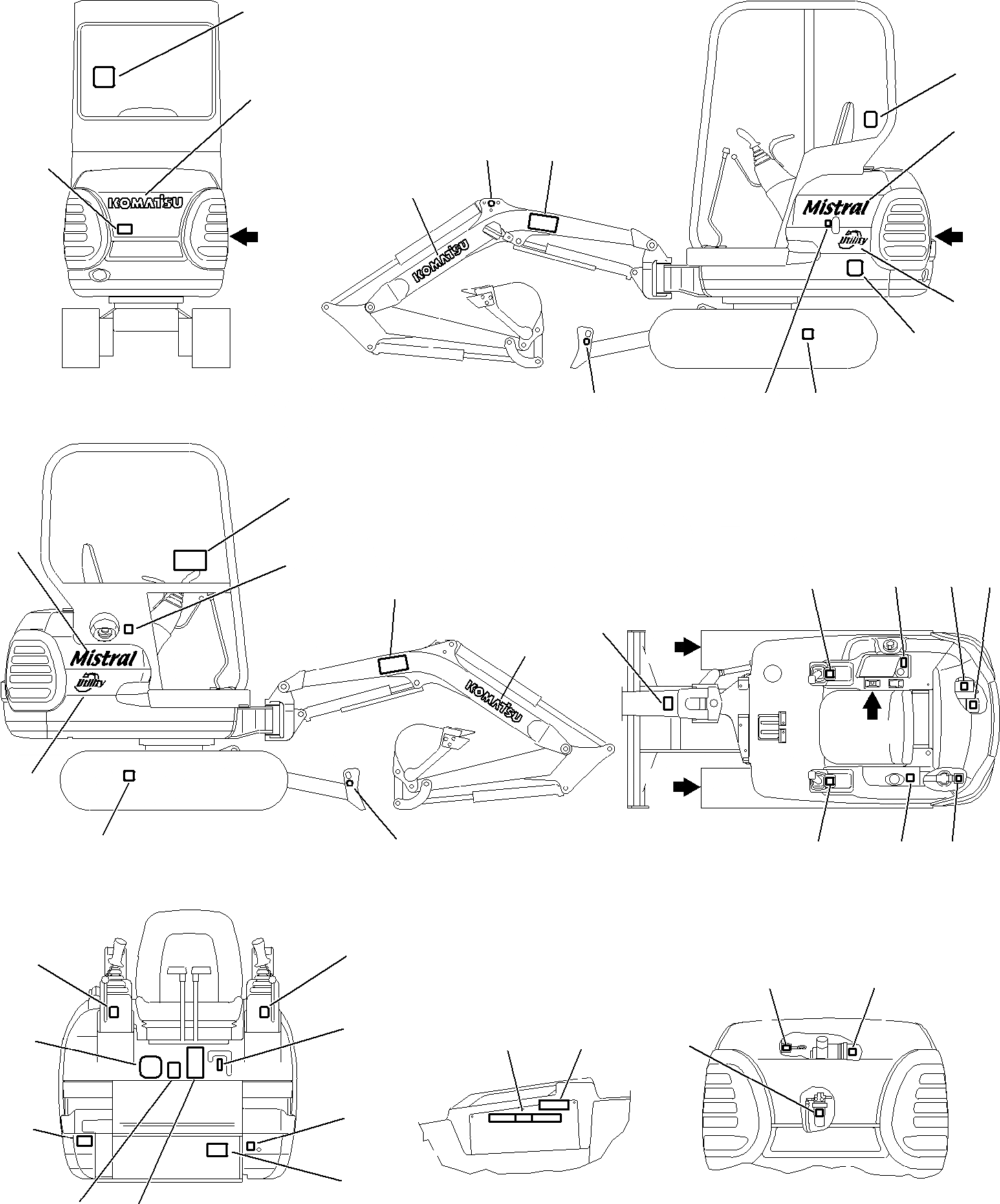 KOMATSU

KOMATSU

Mistral

Utility

Mistral

Utility

KOMATSU