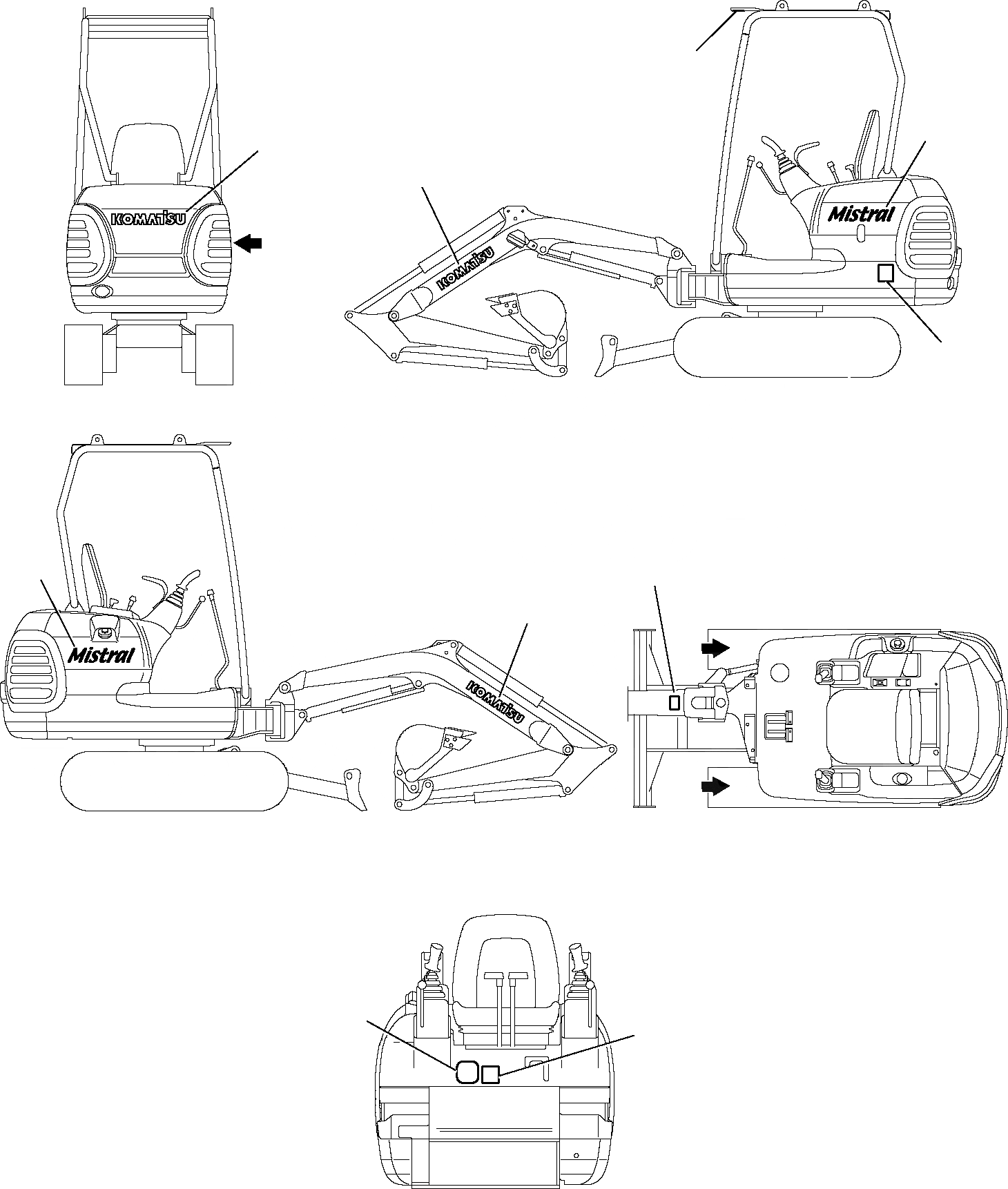 KOMATSU

KOMATSU

Mistral

Mistral

KOMATSU