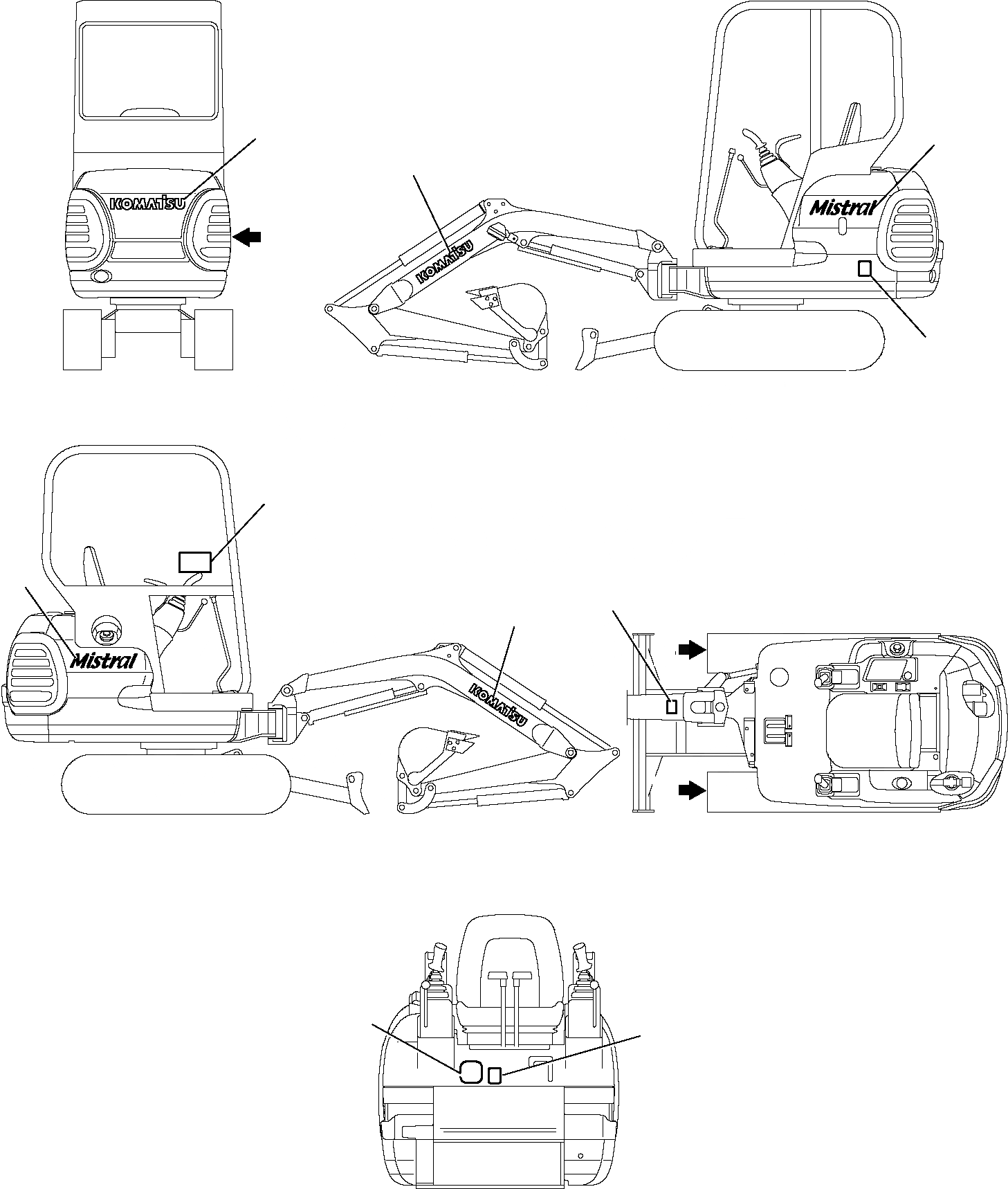 KOMATSU

KOMATSU

Mistral

Mistral

KOMATSU