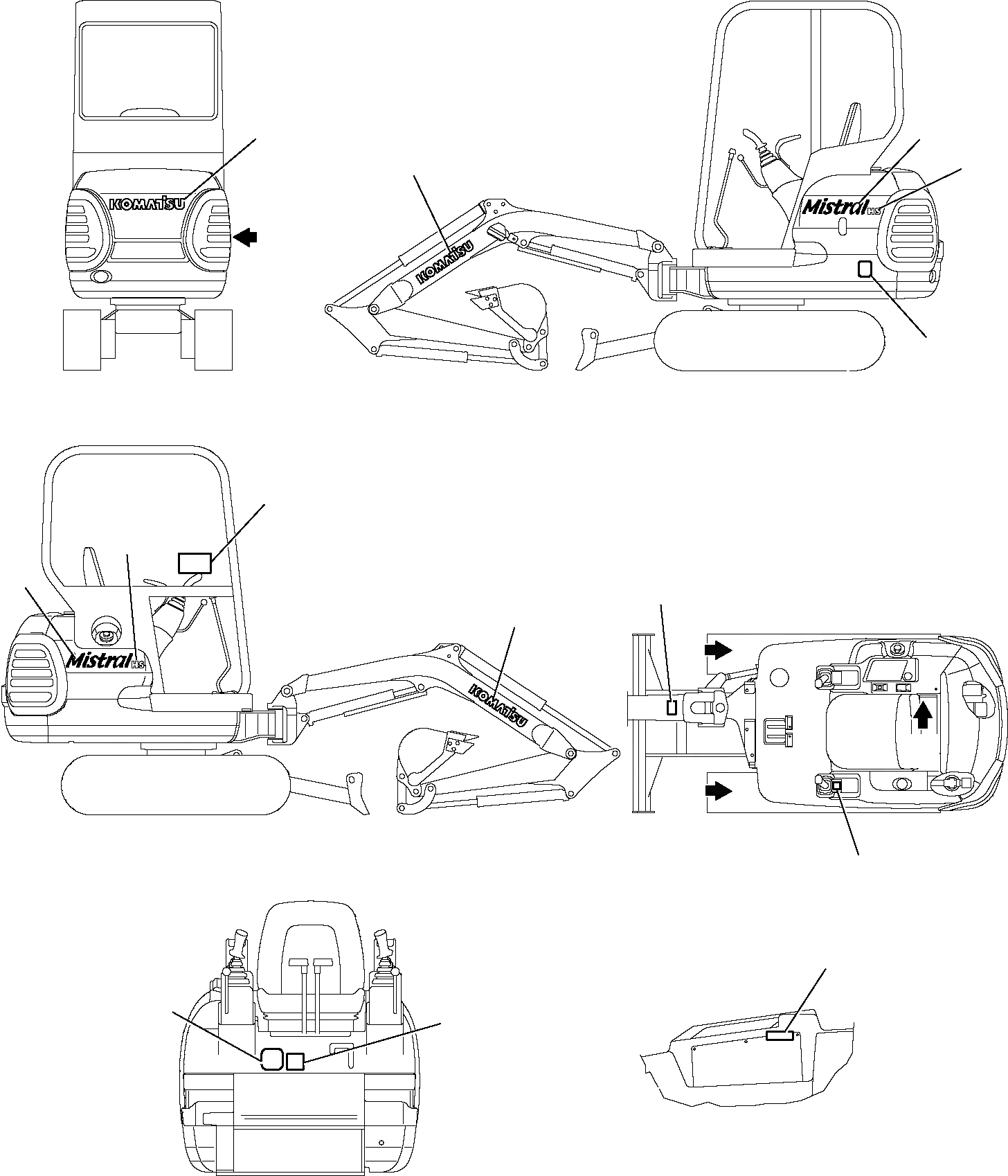 KOMATSU

KOMATSU

Mistral HS

Mistral HS

KOMATSU