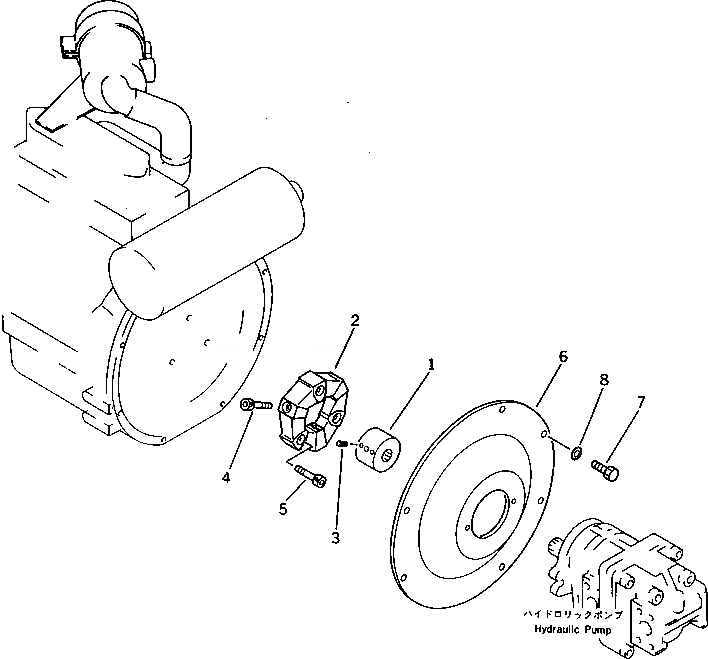 2
1
6
8
7
4
5
3
ハイドロリックポンプ
Hydraulic Pump