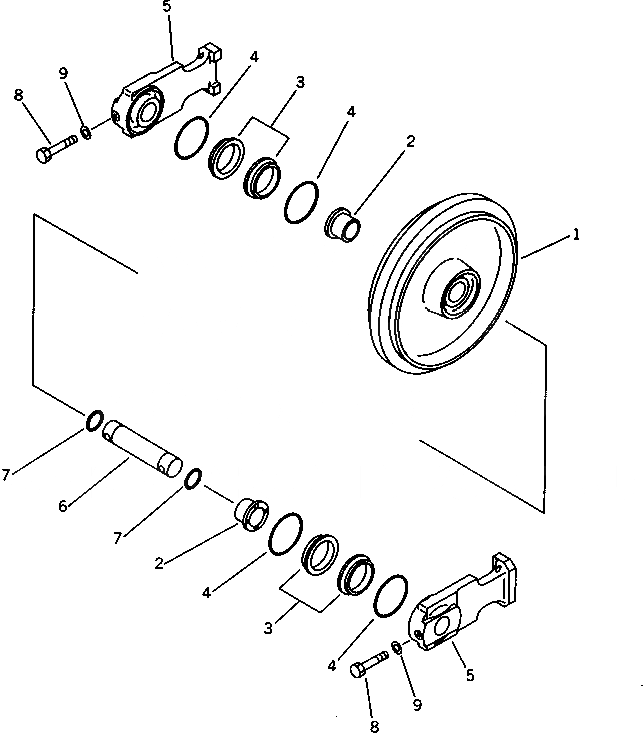 5
9
4
3
8
4
2
1
7
6
7
2
4
3
4
5
9
8