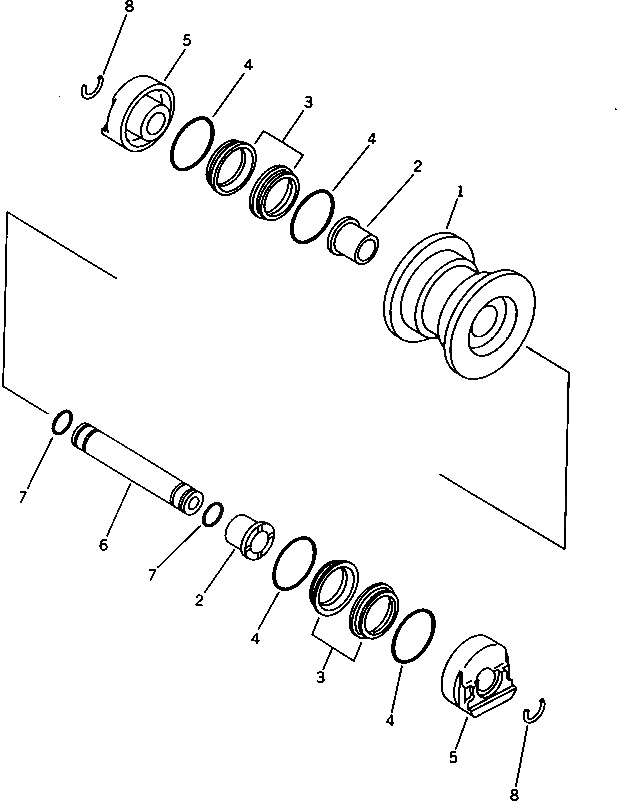 8
5
4
3
4
2
1
7
6
7
2
4
3
4
5
8