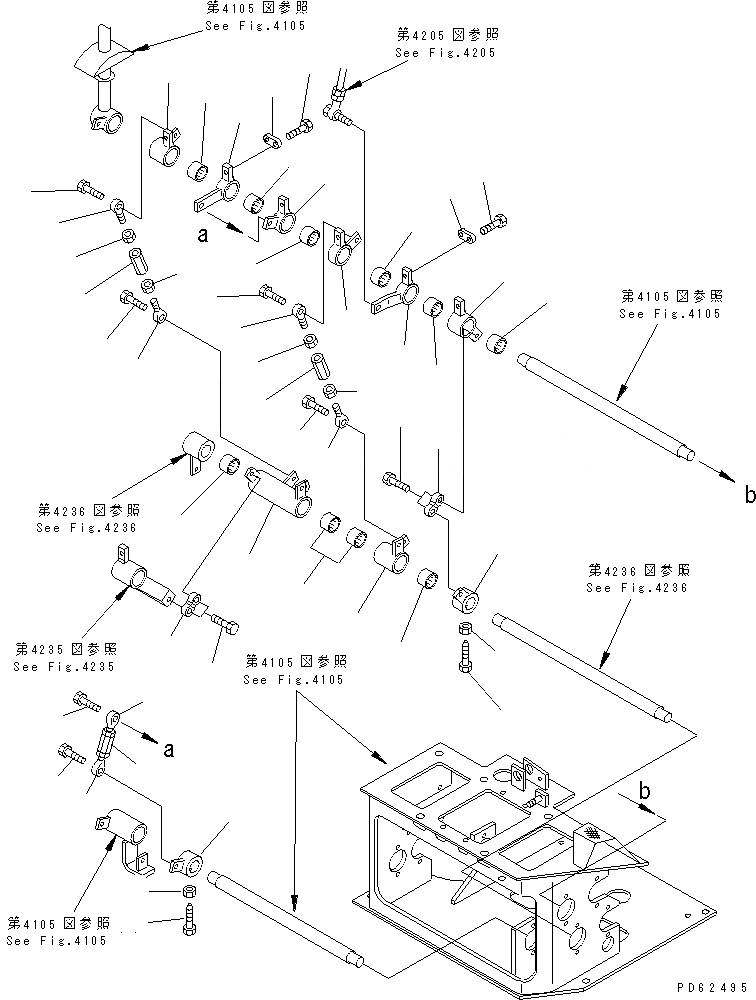 第4105図参照
See Fig.4105

第4205図参照
See Fig.4205

a

第4105図参照
See Fig.4105

b

第4236図参照
See Fig.4236

第4236図参照
See Fig.4236

第4235図参照
See Fig.4235

第4105図参照
See Fig.4105

a

b

第4105図参照
See Fig.4105

PD62495