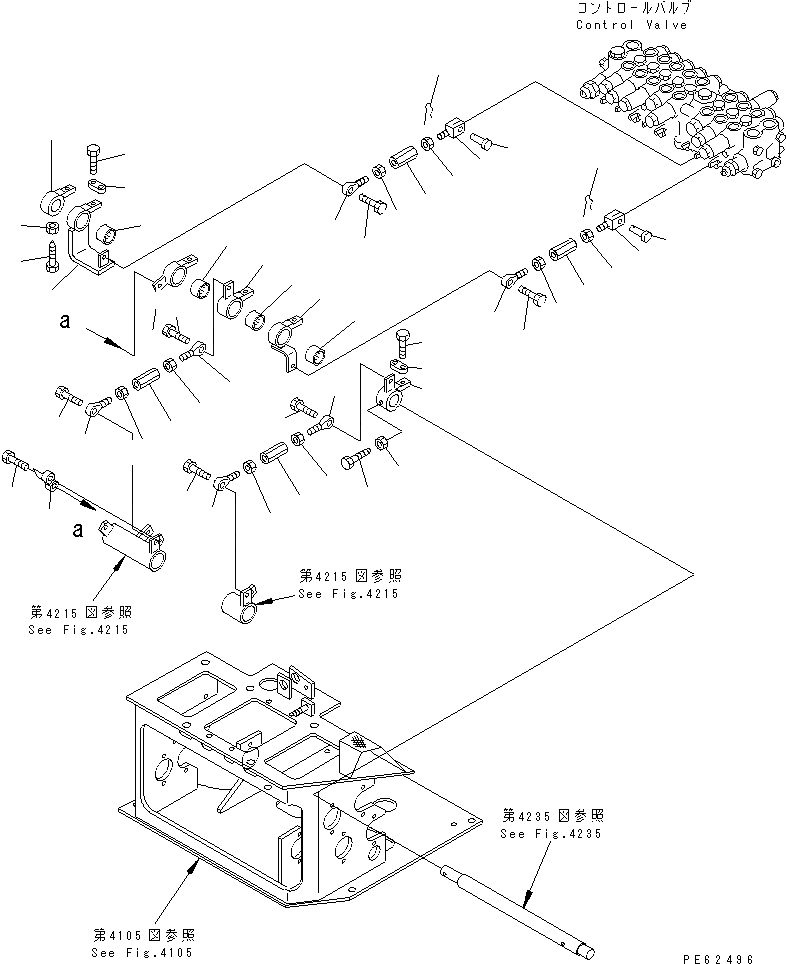 コントロールバルブ
Control Valve

a

a

第4215図参照
See Fig.4215

第4215図参照
See Fig.4215

第4235図参照
See Fig.4235

第4105図参照
See Fig.4105

PE62496