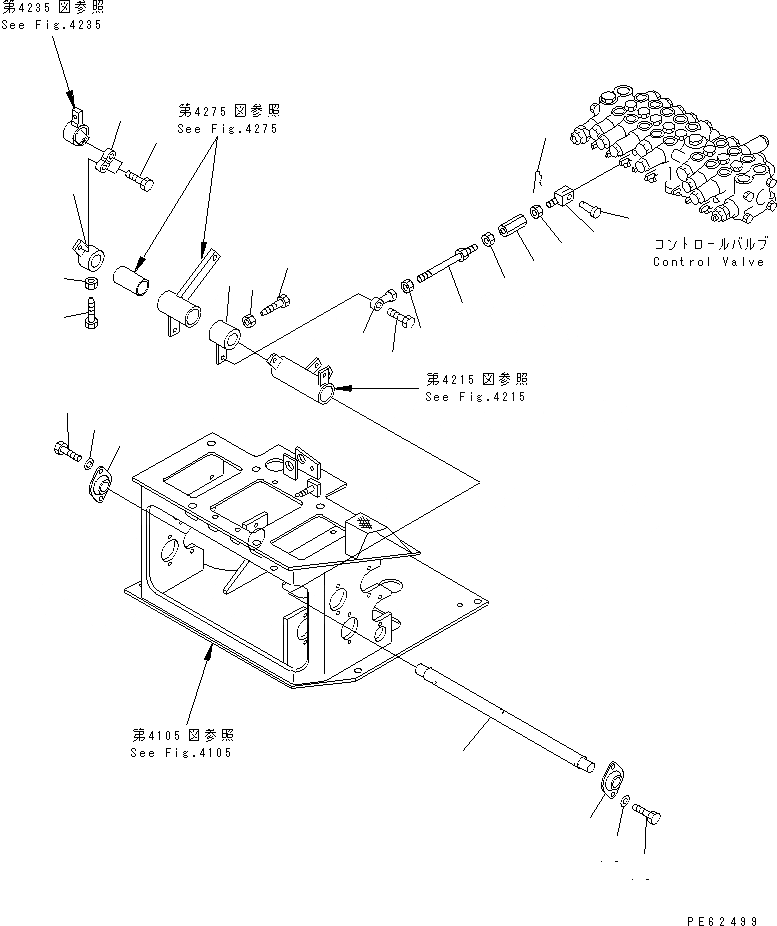 第4235図参照
See Fig.4235

第4275図参照
See Fig.4275

コントロールバルブ
Control Valve

第4215図参照
See Fig.4215

第4105図参照
See Fig.4105

PE62499