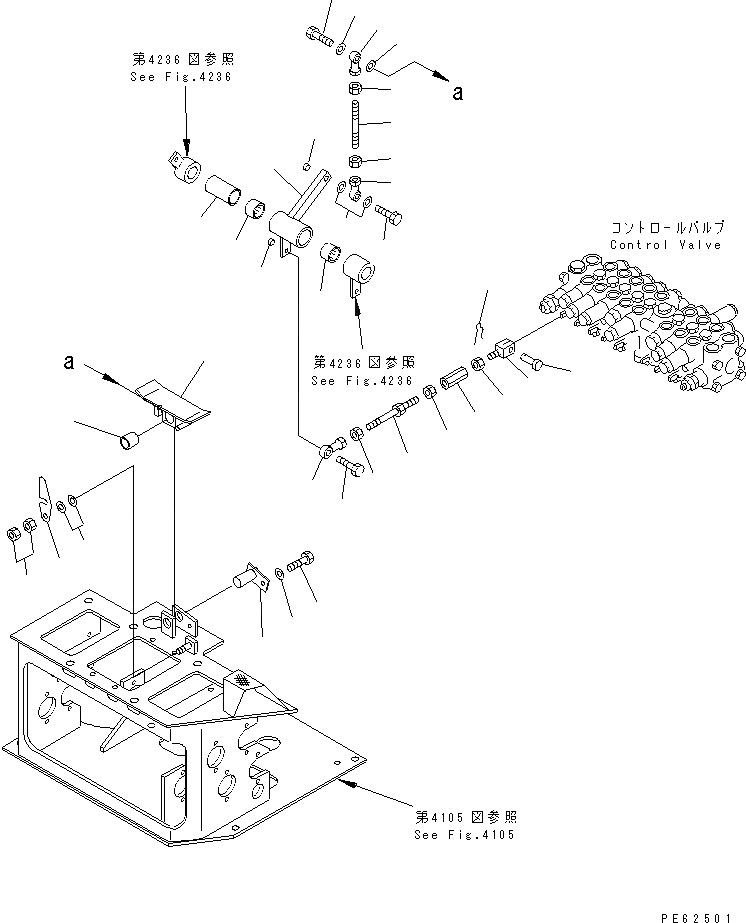 第4236図参照
See Fig.4236

a

コントロールバルブ
Control Valve

第4236図参照
See Fig.4236

a

第4105図参照
See Fig.4105

PE62501