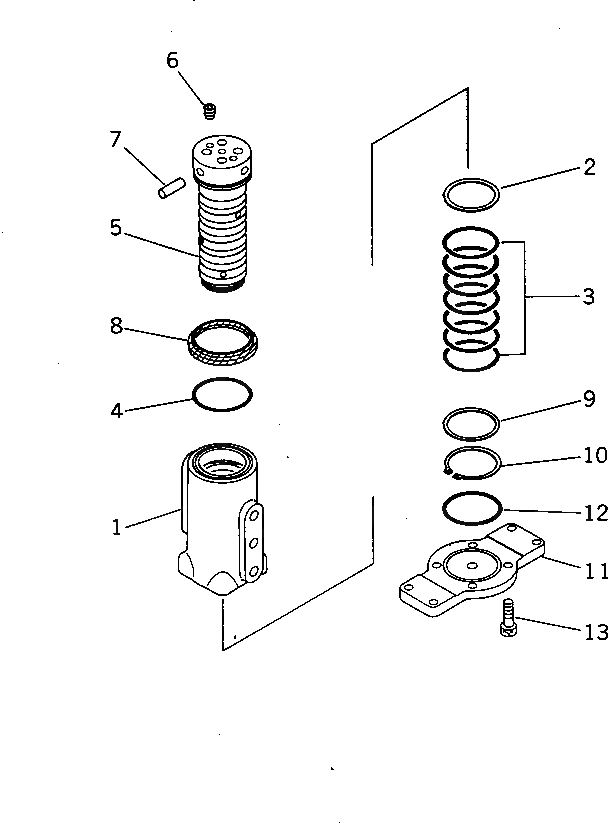 6
7
5
8
4
1
2
3
9
10
12
11
13