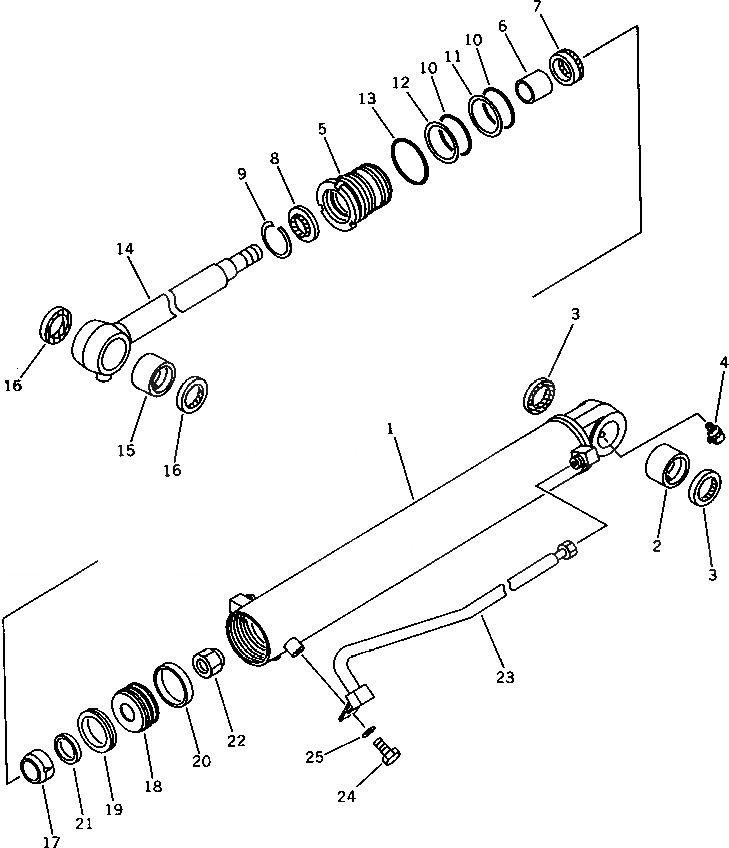 7
6
10
11
10
12
13
5
8
9
14
16
15
16
3
4
1
2
3
23
22
20
18
19
21
17
25
24