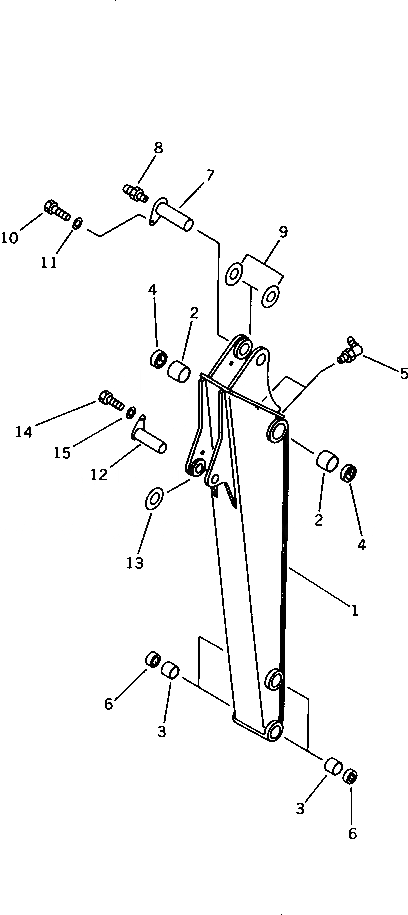 8
7
10
11
9
4
2
5
14
15
12
2
4
13
1
6
3
3
6