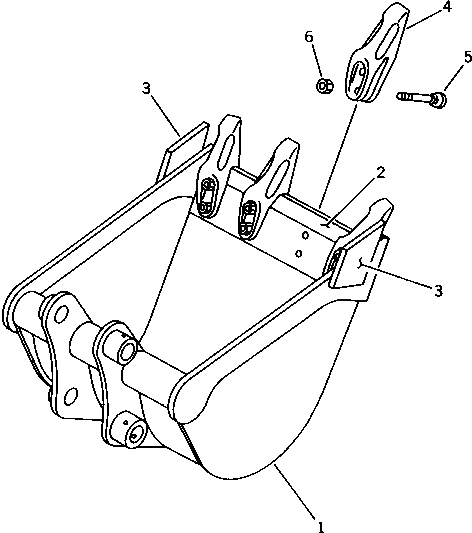 4
6
5
3
2
3
1