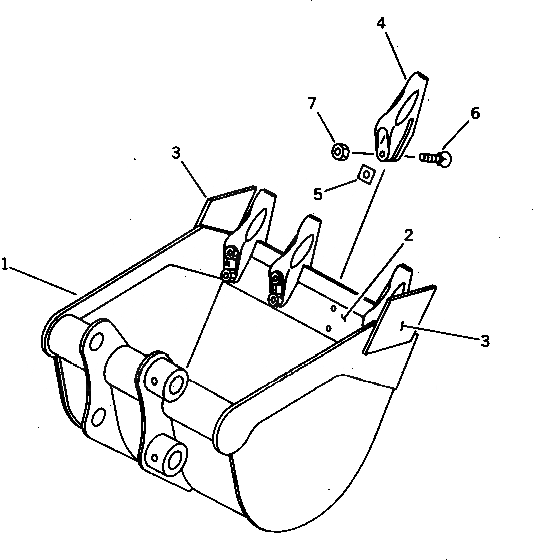 4
7
6
3
5
2
1
3