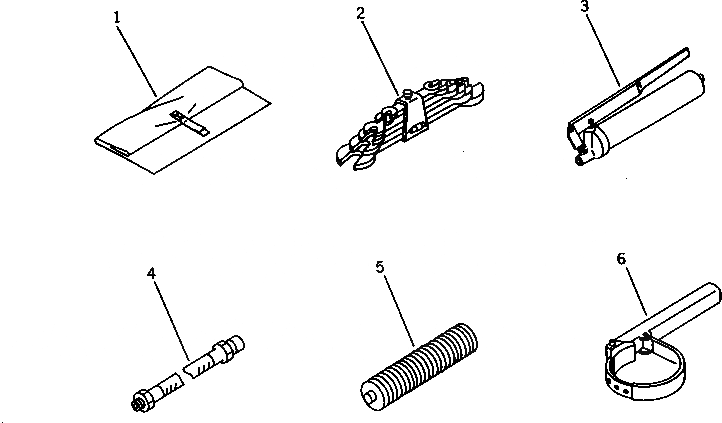 1
2
3
4
5
6