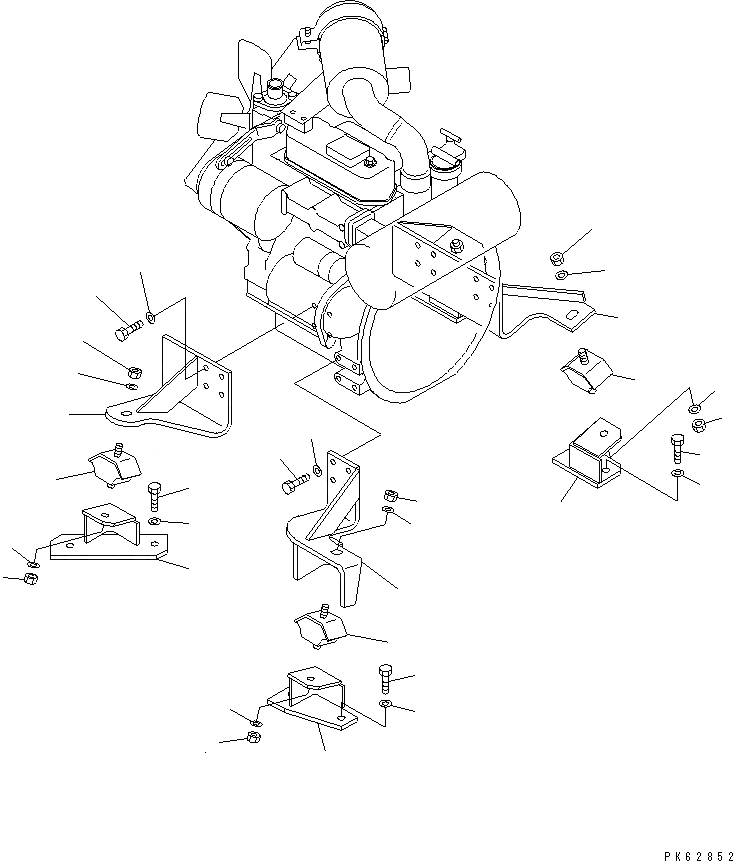 PK62852