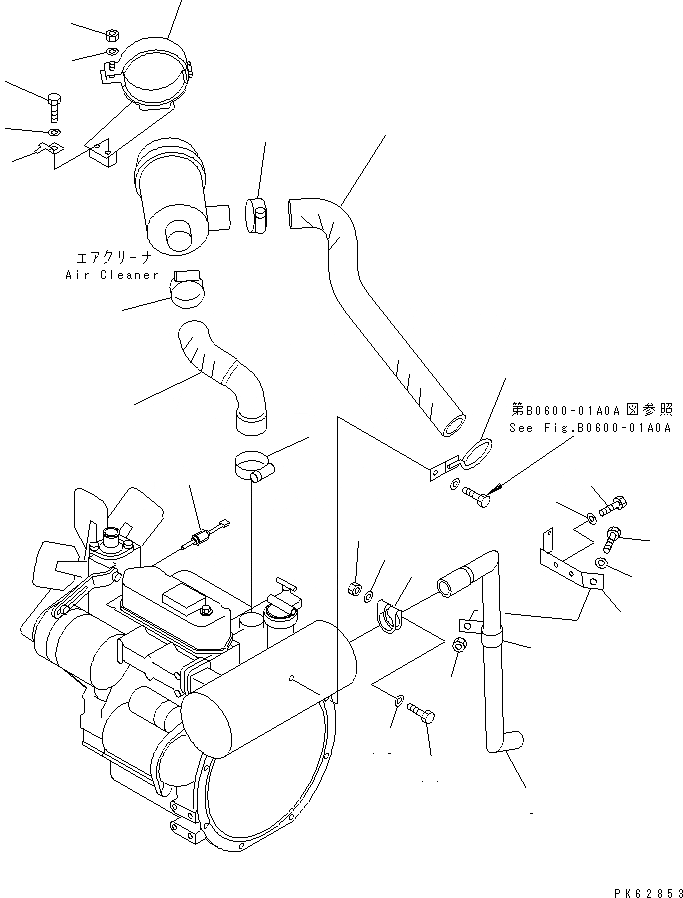 エアクリーナ
Air Cleaner

第B0600-01A0A図参照
See Fig.B0600-01A0A

PK62853