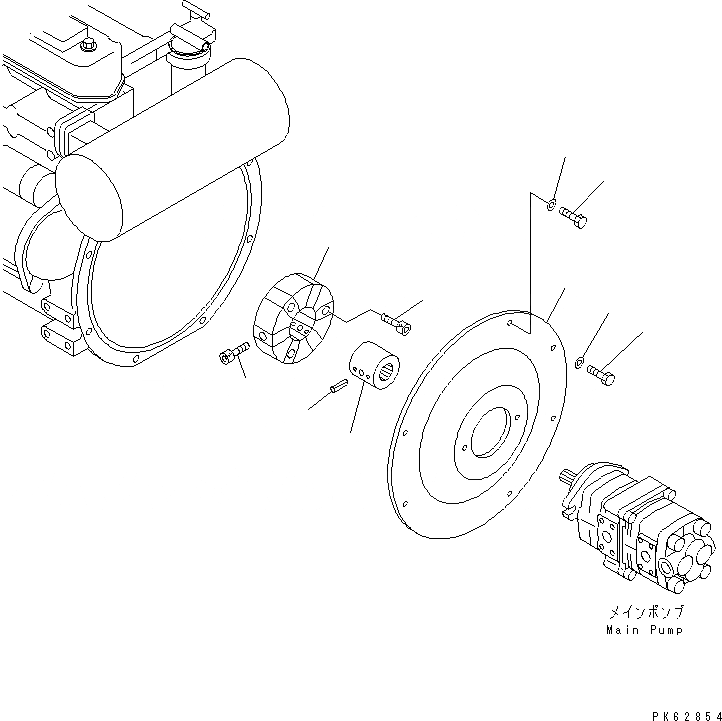 メインポンプ
Main Pump

PK62854