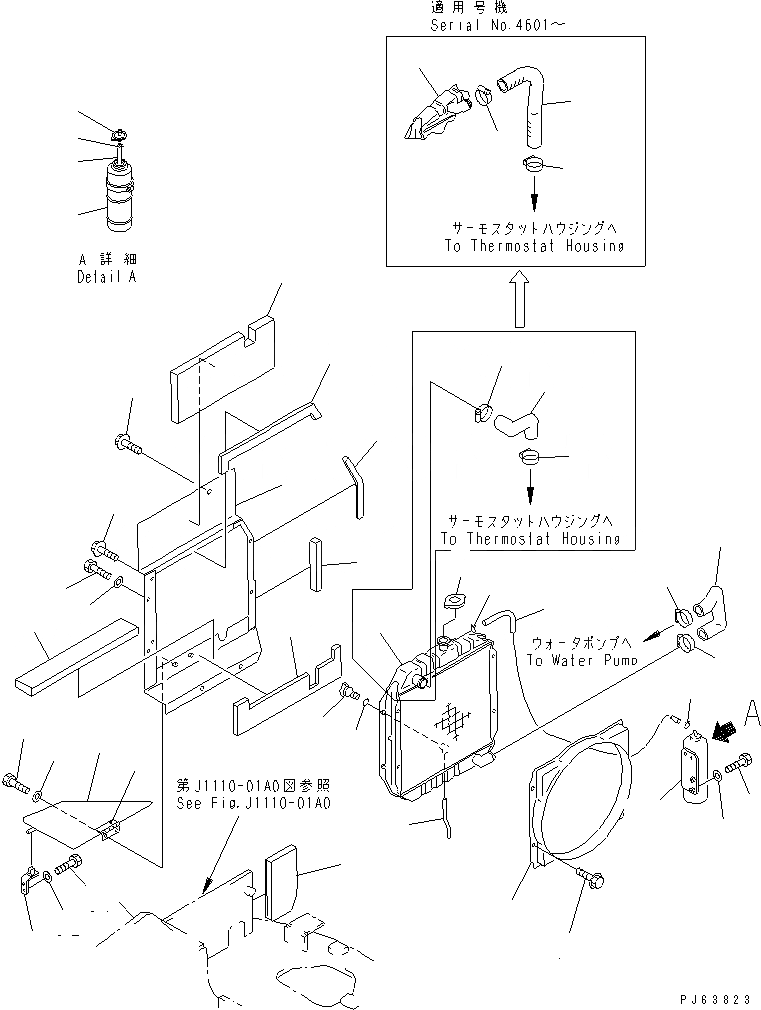 適用号機
Serial No.4601～

サーモスタットハウジングへ
To Thermostat Housing

A 詳細
Detail A

サーモスタットハウジングへ
To Thermostat Housing

ウォータポンプへ
To Water Pump

A

第J1110-01A0図参照
See Fig.J1110-01A0

PJ63823