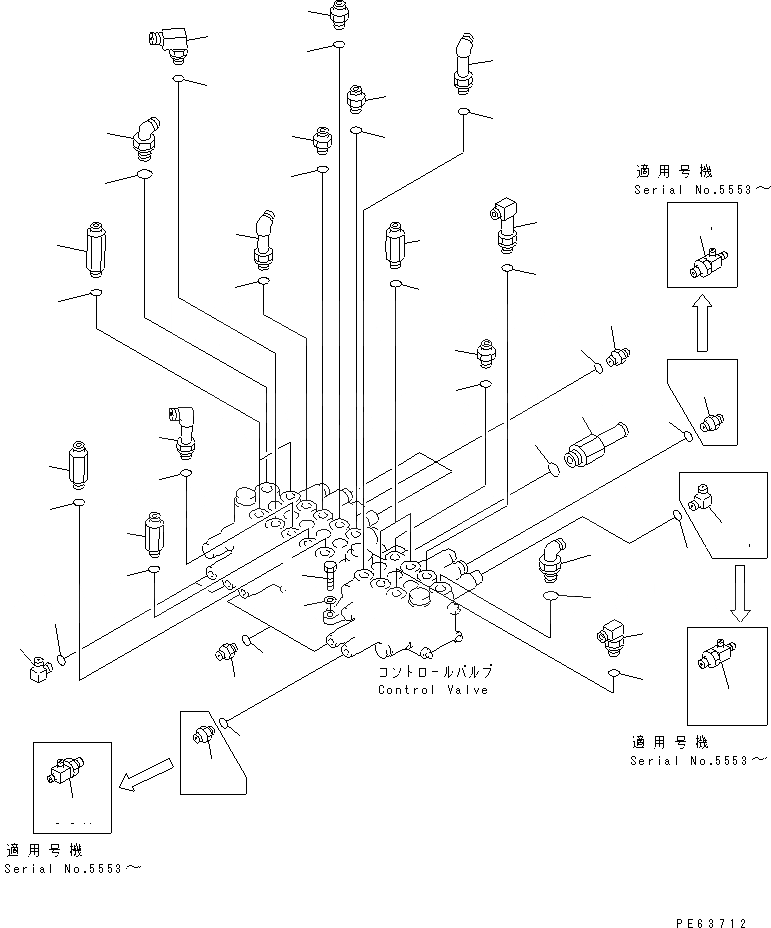 適用号機
Serial No.5553～

コントロールバルブ
Control Valve

適用号機
Serial No.5553～

適用号機
Serial No.5553～

PE63712