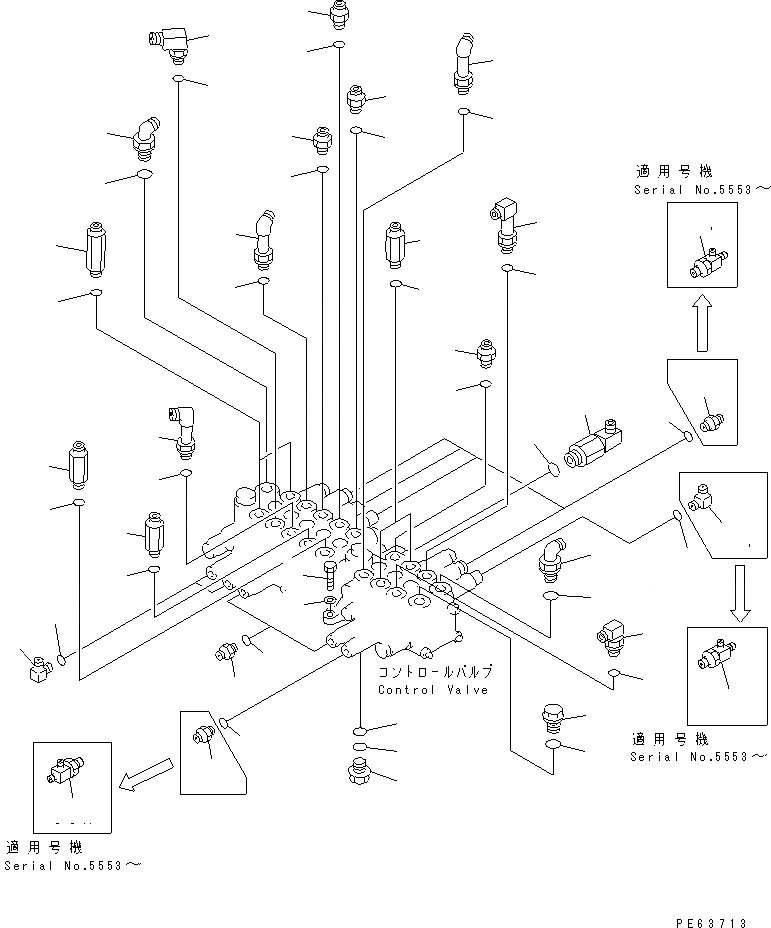 適用号機
Serial No.5553～

コントロールバルブ
Control Valve

適用号機
Serial No.5553～

適用号機
Serial No.5553～

PE63713