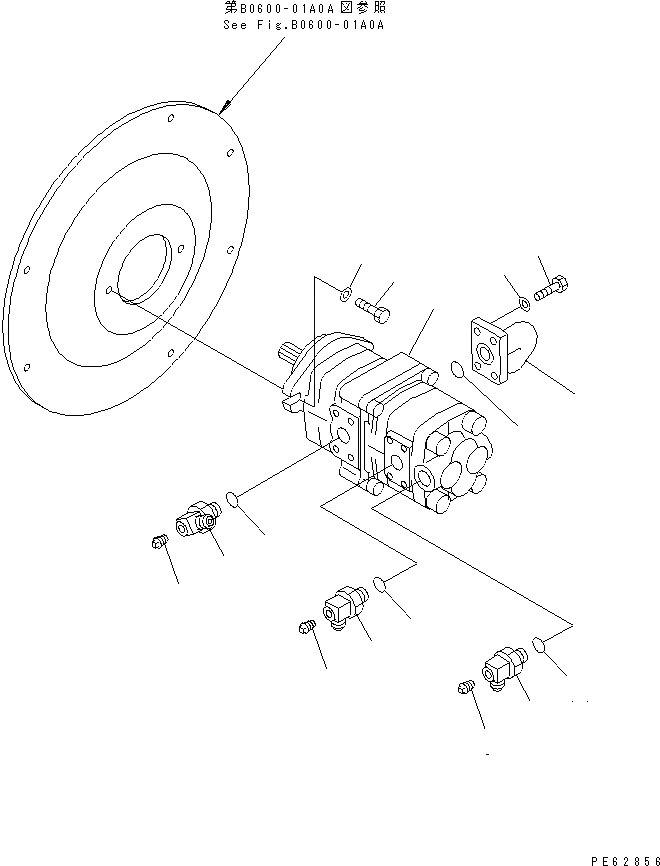 第B0600-01A0A図参照
See Fig.B0600-01A0A

PE62856