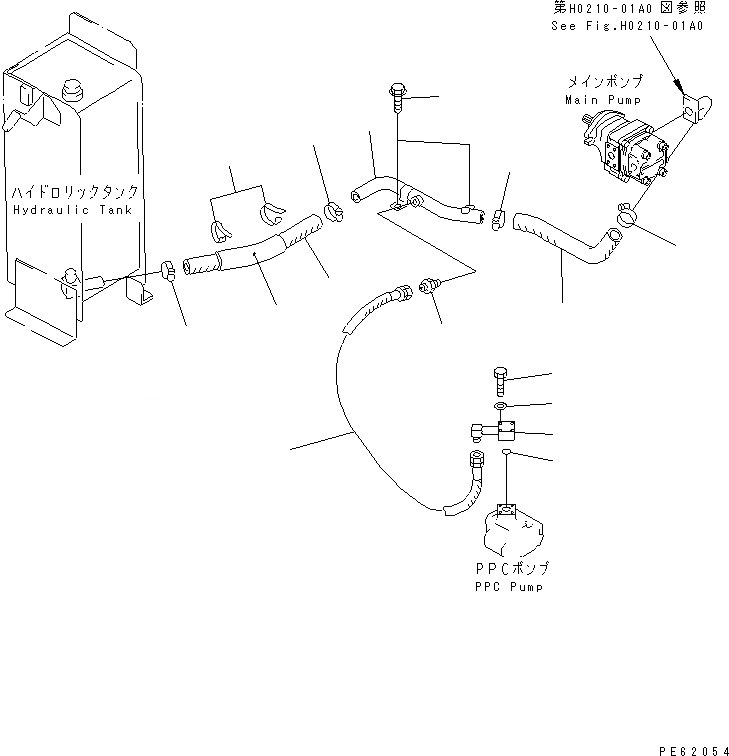 第H0210-01A0 図参照
See Fig.H0210-01A0

メインポンプ
Main Pump

ハイドロリックタンク
Hydraulic Tank

PPCポンプ
PPC Pump

PE62054