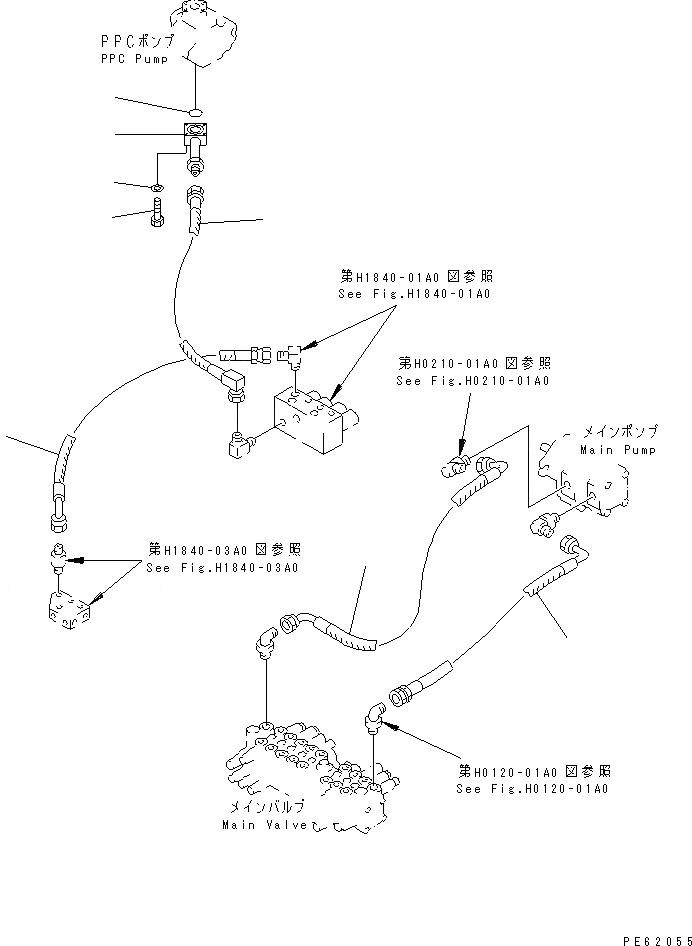 PPCポンプ
PPC Pump

第H1840-01A0 図参照
See Fig.H1840-01A0

第H0210-01A0 図参照
See Fig.H0210-01A0

メインポンプ
Main Pump

第H1840-03A0 図参照
See Fig.H1840-03A0

第H0120-01A0 図参照
See Fig.H0120-01A0

メインバルブ
Main Valve

PE62055