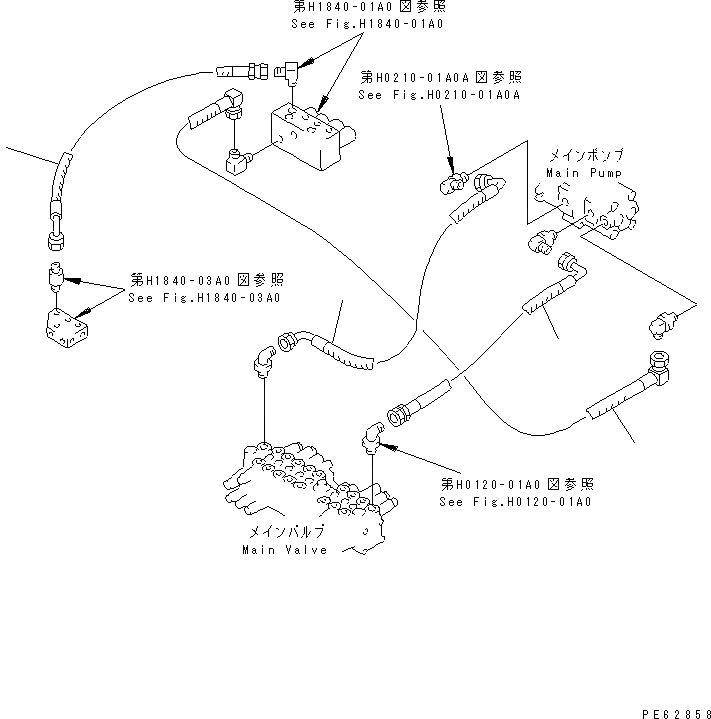 第H1840-01A0 図参照
See Fig.H1840-01A0

第H0210-01A0A 図参照
See Fig.H0210-01A0A

メインポンプ
Main Pump

第H1840-03A0 図参照
See Fig.H1840-03A0

第H0120-01A0 図参照
See Fig.H0120-01A0

メインバルブ
Main Valve

PE62858