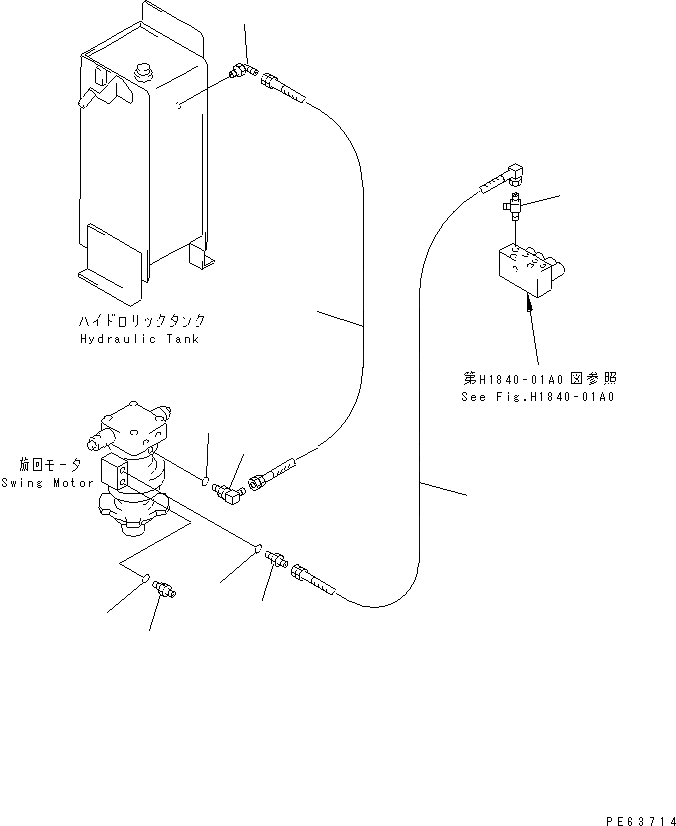 ハイドロリックタンク
Hydraulic Tank

第H1840-01A0図参照
See Fig.H1840-01A0

旋回モータ
Swing Motor

PE63714