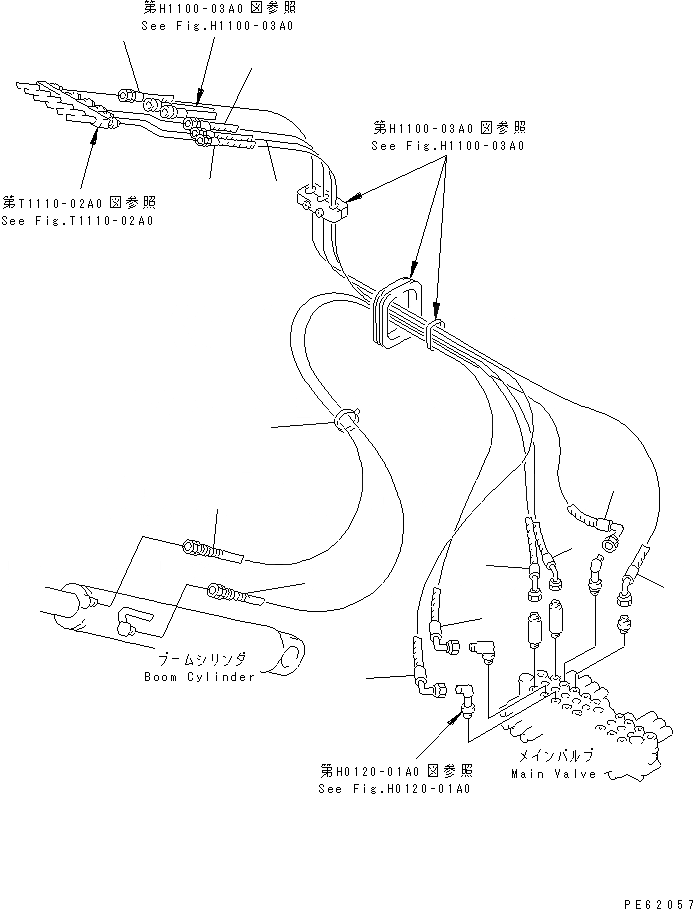 第H1100-03A0 図参照
See Fig.H1100-03A0

第H1100-03A0 図参照
See Fig.H1100-03A0

第T1110-02A0 図参照
See Fig.T1110-02A0

ブームシリンダ
Boom Cylinder

第H0120-01A0 図参照
See Fig.H0120-01A0

メインバルブ
Main Valve

PE62057