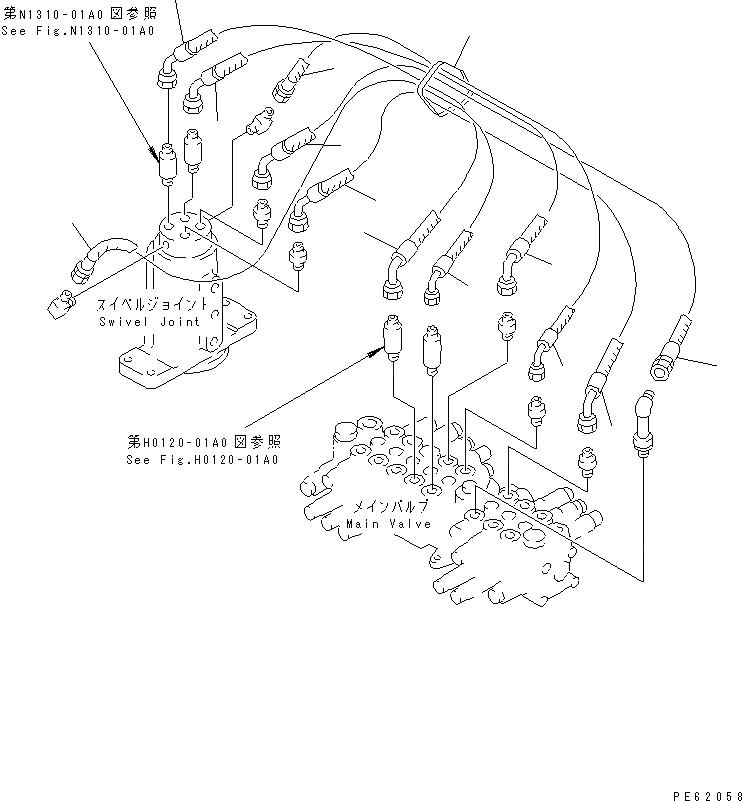 第N1310-01A0 図参照
See Fig.N1310-01A0

スイベルジョイント
Swivel Joint

第H0120-01A0 図参照
See Fig.H0120-01A0

メインバルブ
Main Valve

PE62058