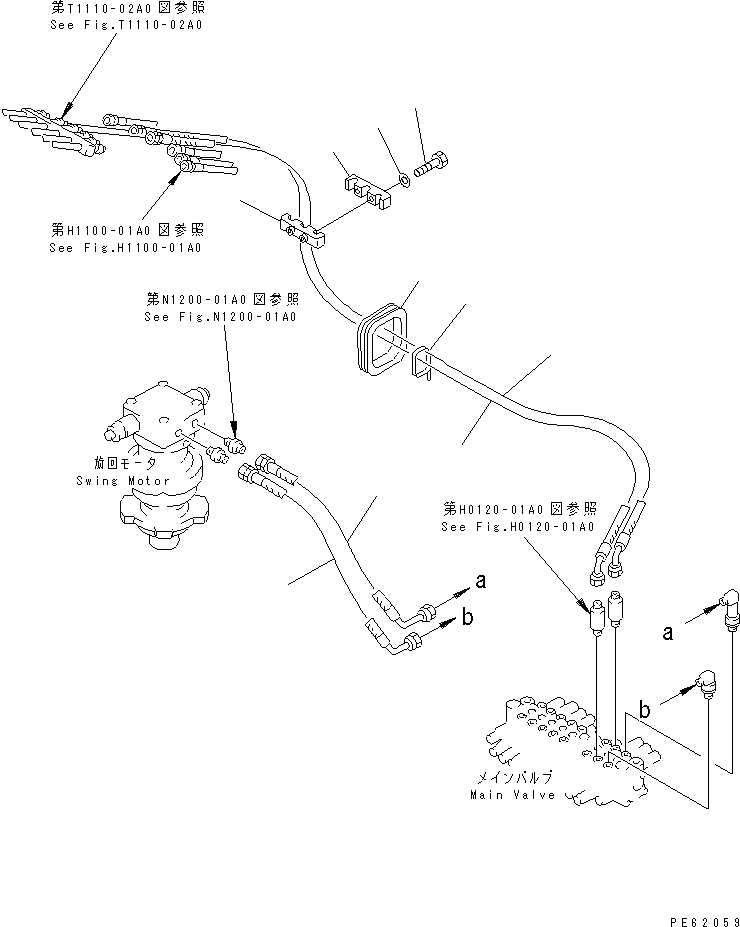 第T1110-02A0 図参照
See Fig.T1110-02A0

第H1100-01A0 図参照
See Fig.H1100-01A0

第N1200-01A0 図参照
See Fig.N1200-01A0

旋回モータ
Swing Motor

第H0120-01A0 図参照
See Fig.H0120-01A0

a
b

a
b

メインバルブ
Main Valve

PE62059