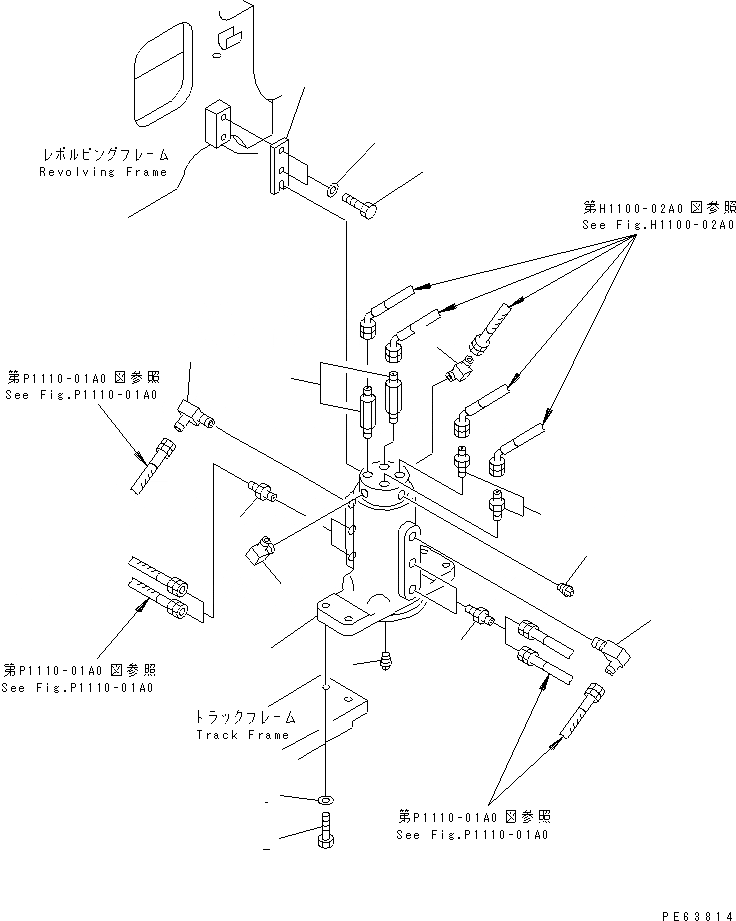 レボルビングフレーム
Revolving Frame

第H1100-02A0 図参照
See Fig.H1100-02A0

第P1110-01A0 図参照
See Fig.P1110-01A0

第P1110-01A0 図参照
See Fig.P1110-01A0

トラックフレーム
Track Frame

第P1110-01A0 図参照
See Fig.P1110-01A0

PE63814