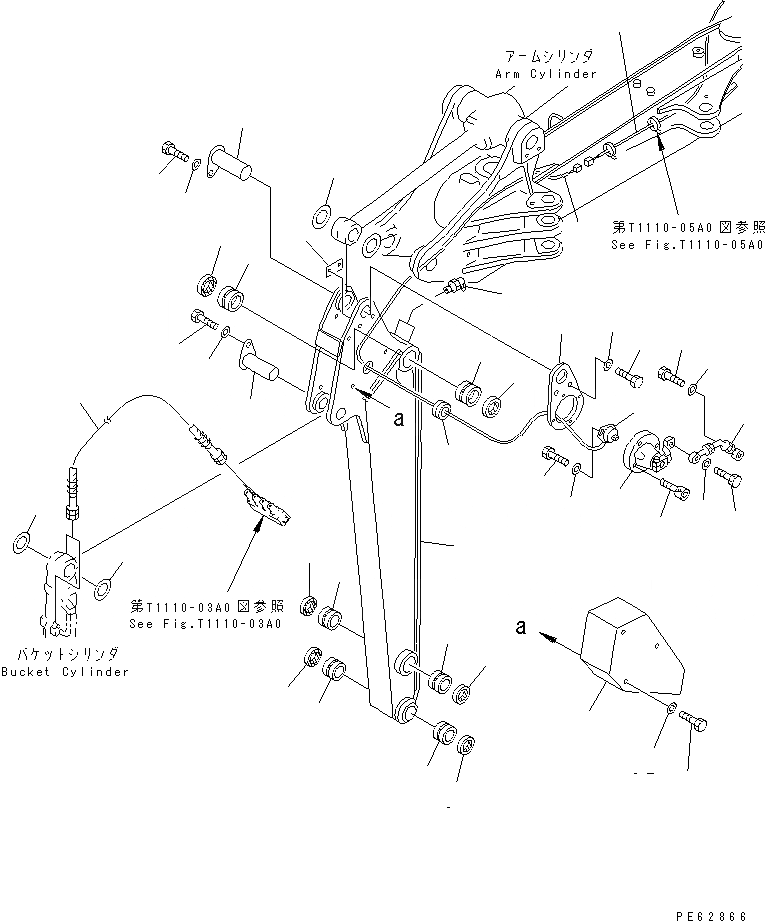 アームシリンダ
Arm Cylinder

第T1110-05A0図参照
See Fig.T1110-05A0

a

第T1110-03A0図参照
See Fig.T1110-03A0

バケットシリンダ
Bucket Cylinder

a

PE62866